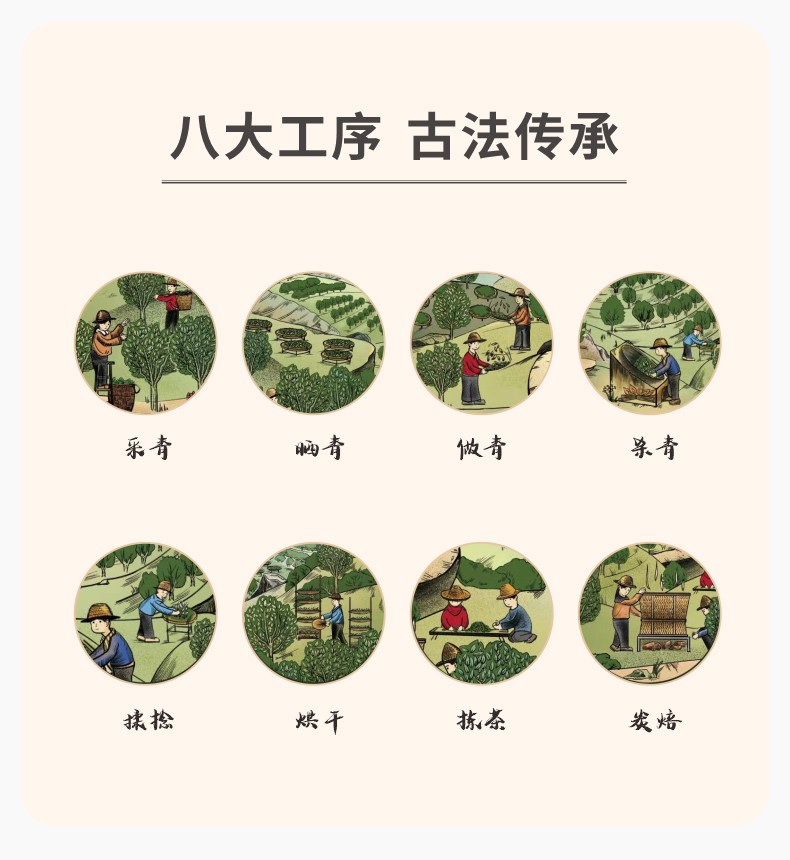 八大工序 古法传承

采青

晒青

做青

杀青

揉捻

烘干

拣茶

炭焙