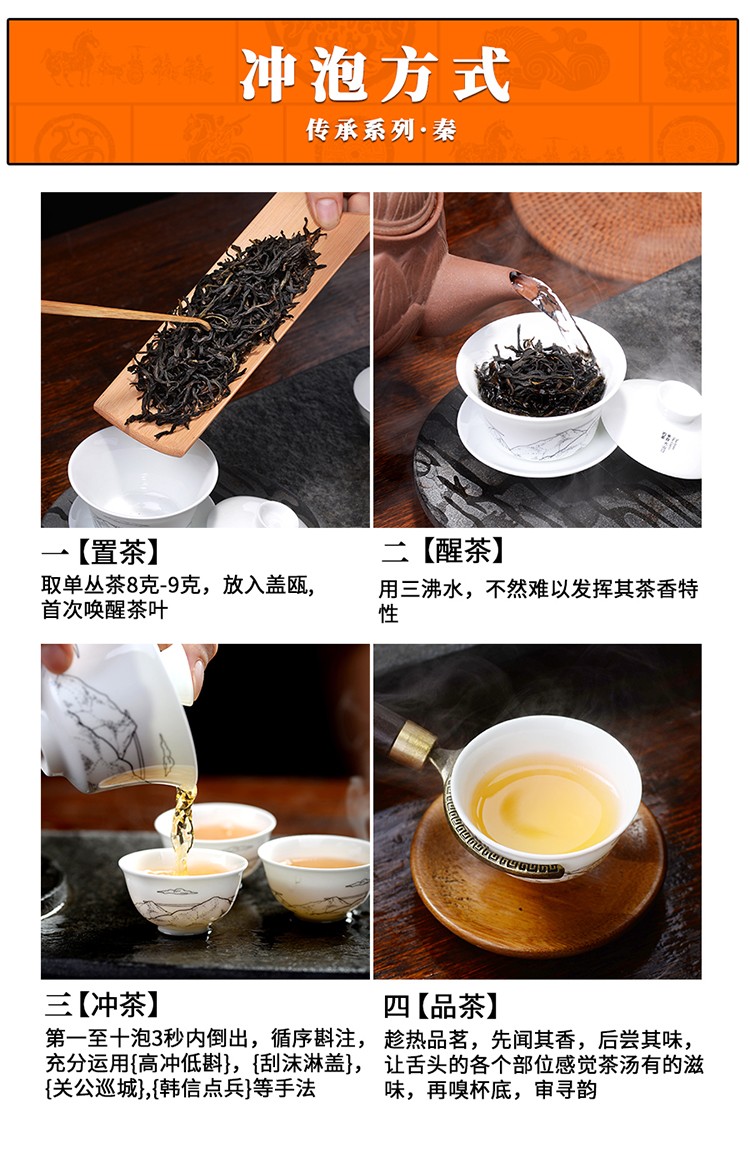 冲泡方式
传承系列·秦

一【置茶】
取单丛茶8克-9克，放入盖瓯，首次唤醒茶叶

二【醒茶】
用三沸水，不然难以发挥其茶香特性

三【冲茶】
第一至十泡3秒内倒出，循序斟注，充分运用{高冲低斟}，{刮沫淋盖}，{关公巡城},{韩信点兵}等手法

四【品茶】
趁热品茗，先闻其香，后尝其味，让舌头的各个部位感觉茶汤有的滋味，再嗅杯底，审寻韵