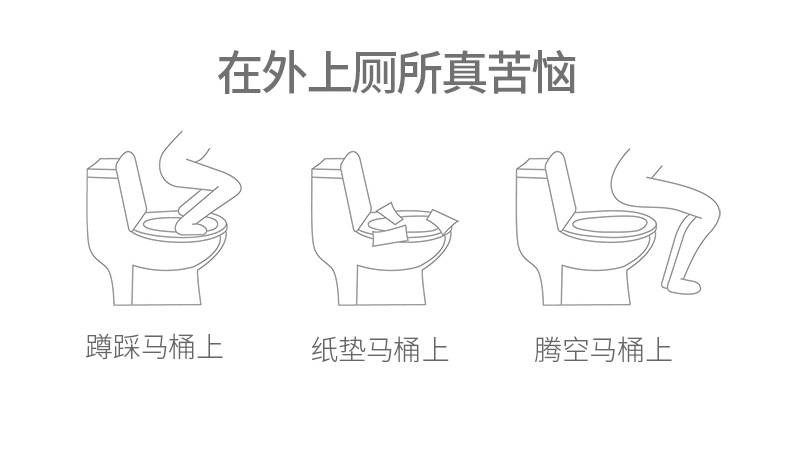 在外上厕所真苦恼

蹲踩马桶上

纸垫马桶上

腾空马桶上