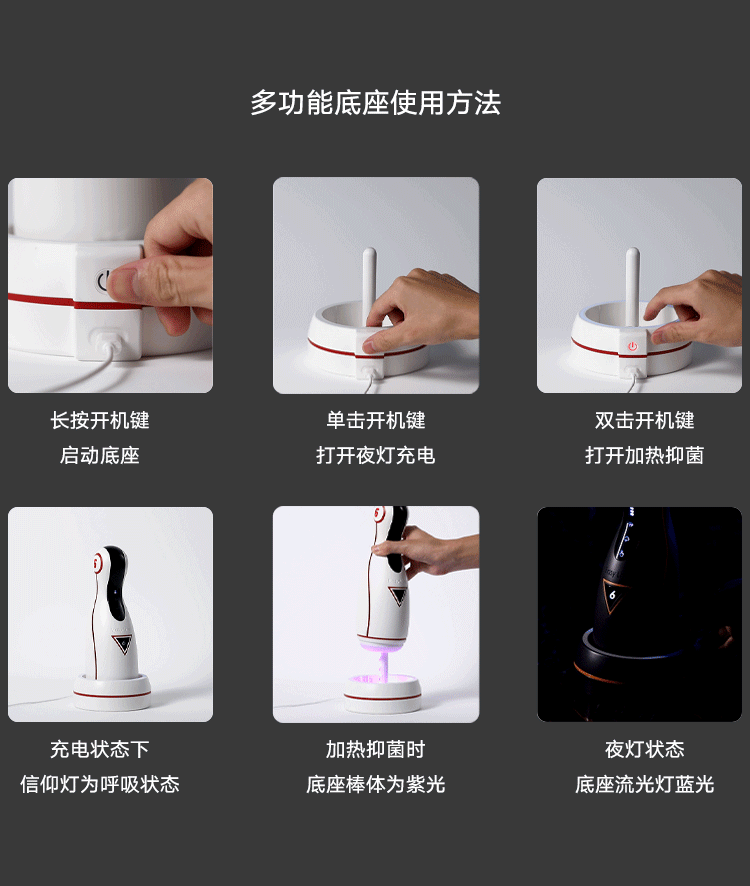 多功能底座使用方法

长按开机键
启动底座

单击开机键
打开夜灯充电

双击开机键
打开加热抑菌

充电状态下
信仰灯为呼吸状态

加热抑菌时
底座棒体为紫光

夜灯状态
底座流光灯蓝光