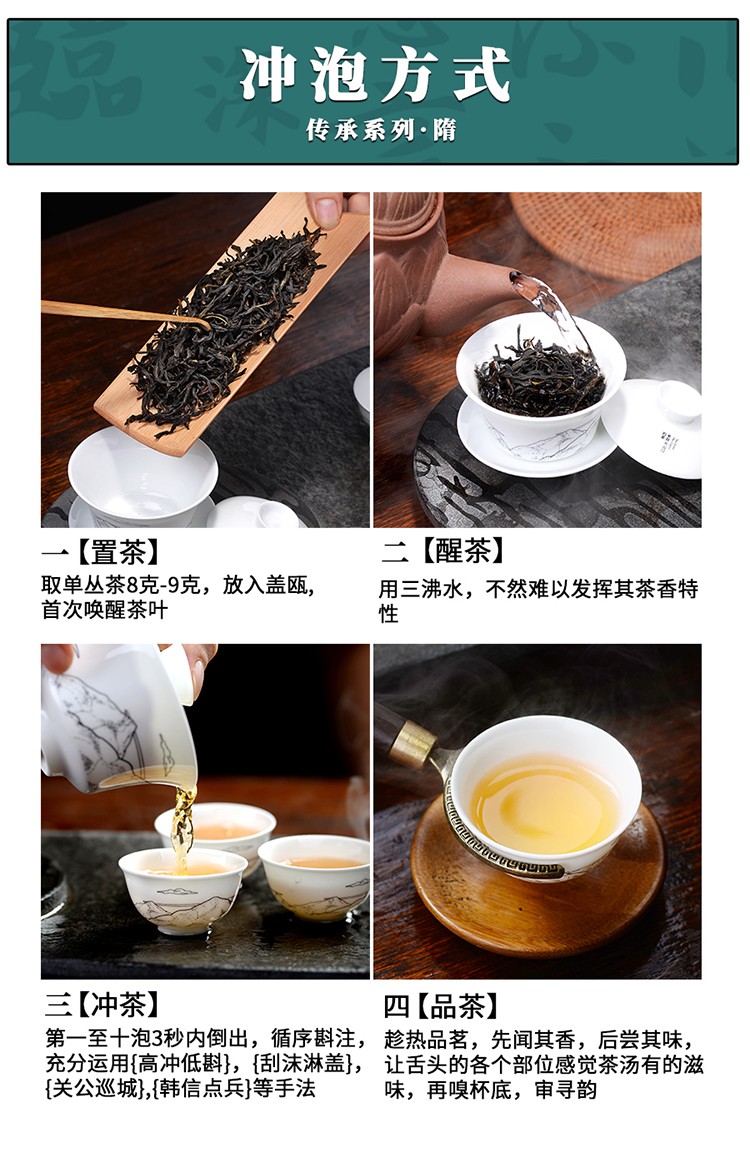 冲泡方式
传承系列·隋

一【置茶】
取单丛茶8克-9克，放入盖瓯，首次唤醒茶叶

二【醒茶】
用三沸水，不然难以发挥其茶香特性

三【冲茶】
第一至十泡3秒内倒出，循序斟注，充分运用{高冲低斟}，{刮沫淋盖}，{关公巡城},{韩信点兵}等手法

四【品茶】
趁热品茗，先闻其香，后尝其味，让舌头的各个部位感觉茶汤有的滋味，再嗅杯底，审寻韵