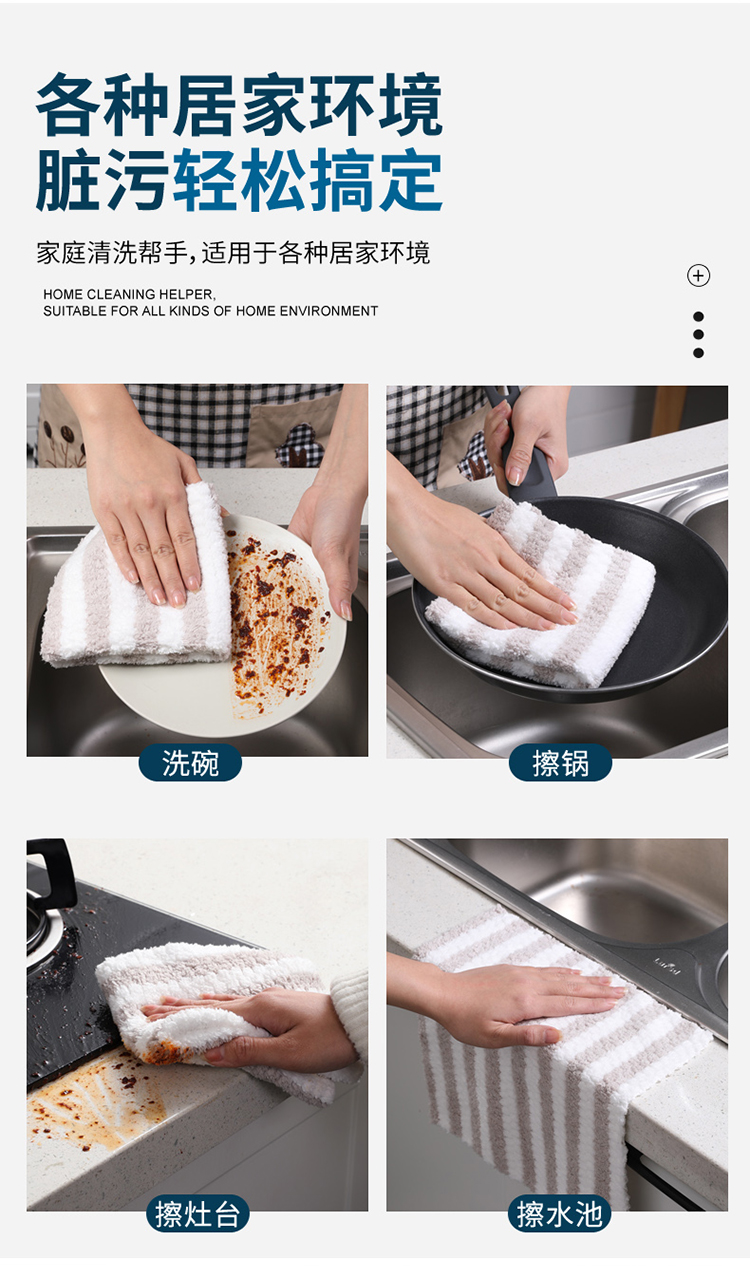 各种居家环境
脏污轻松搞定

家庭清洗帮手，适用于各种居家环境

HOME CLEANING HELPER,
SUITABLE FOR ALL KINDS OF HOME ENVIRONMENT

洗碗

擦锅

擦灶台

擦水池