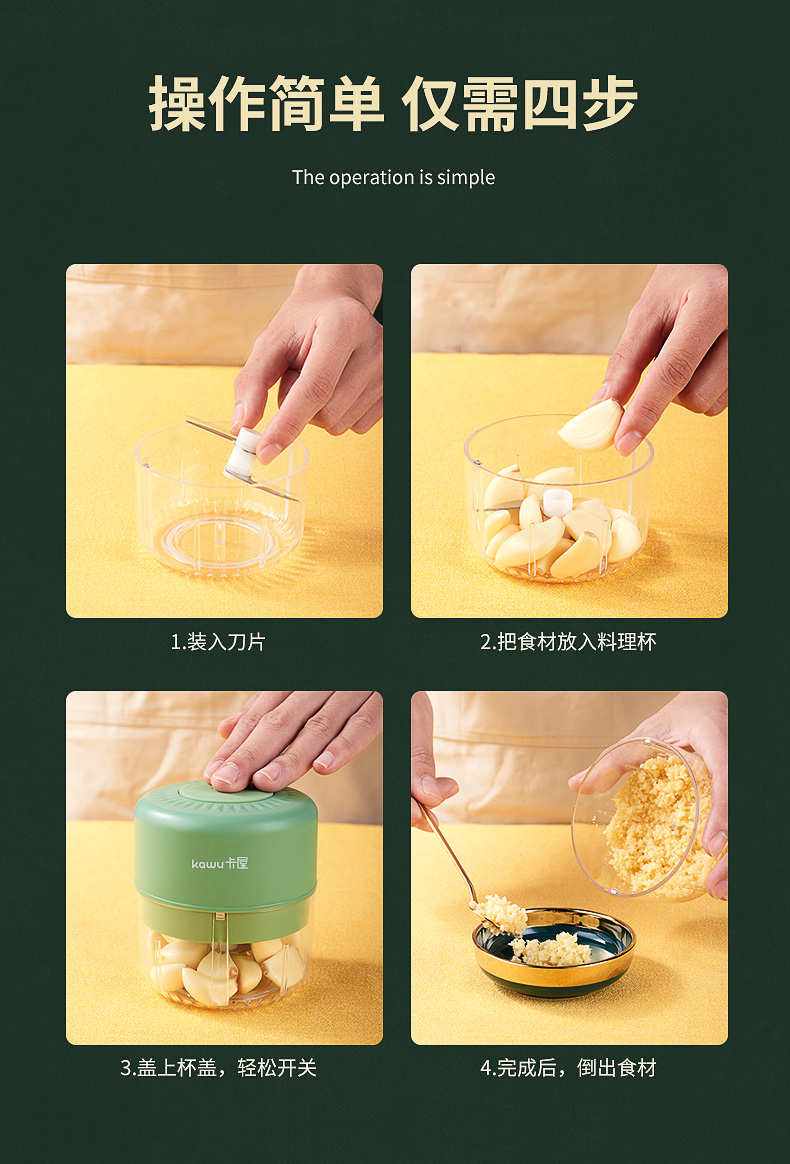 操作简单 仅需四步

The operation is simple

1.装入刀片

2.把食材放入料理杯

kawu卡屋

3.盖上杯盖，轻松开关

4.完成后，倒出食材