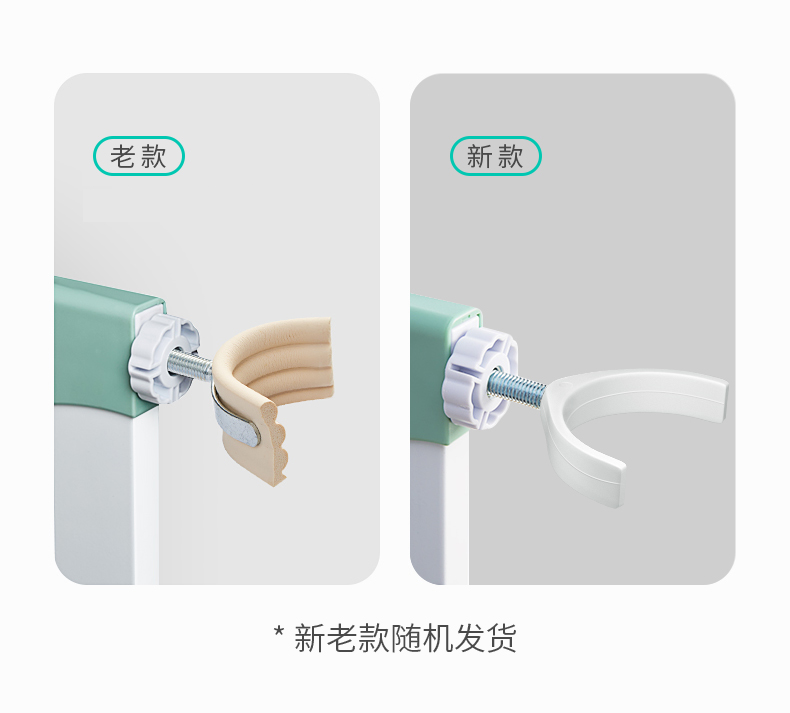 老款

新款

* 新老款随机发货