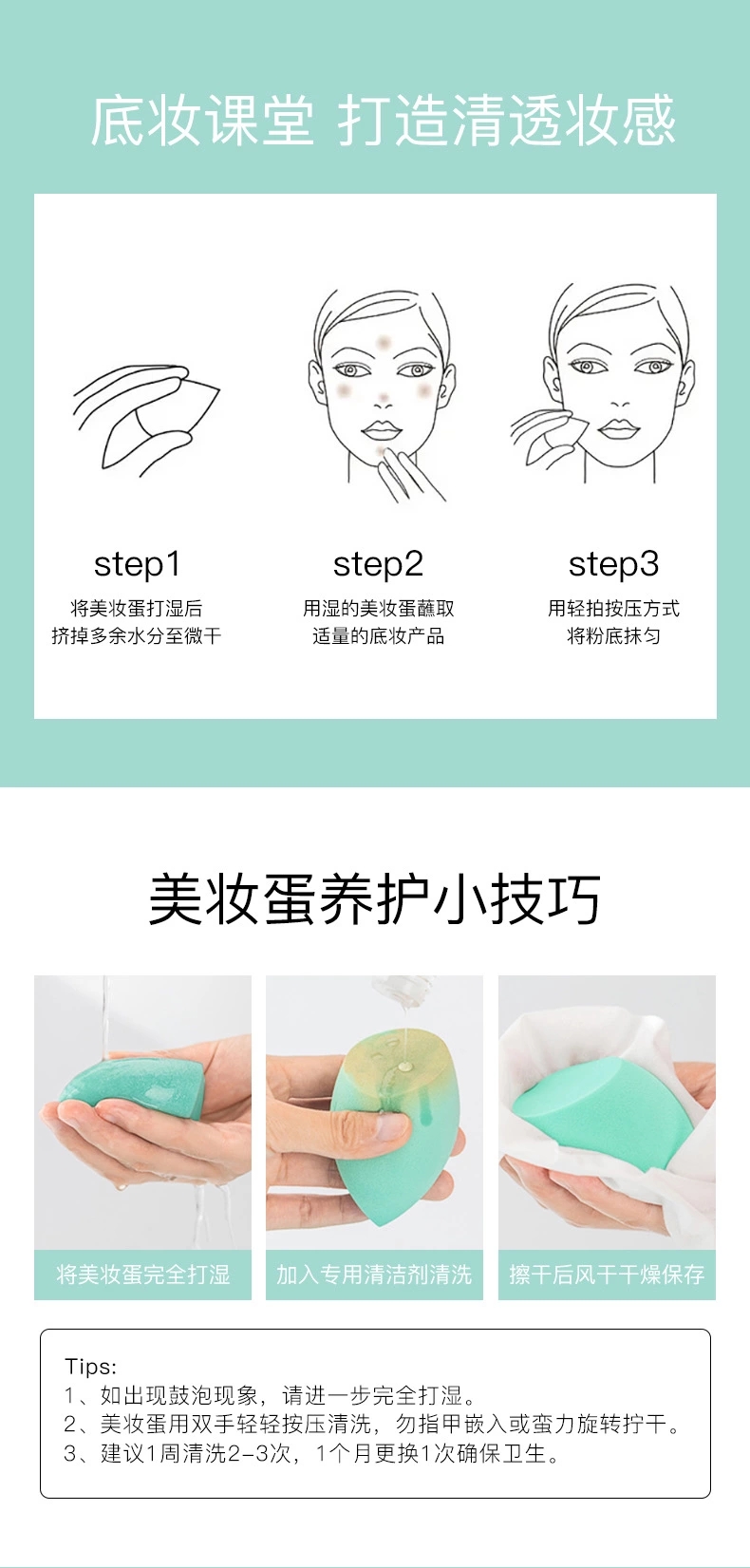 底妆课堂 打造清透妆感

step1
将美妆蛋打湿后
挤掉多余水分至微干

step2
用湿的美妆蛋蘸取
适量的底妆产品

step3
用轻拍按压方式
将粉底抹匀

美妆蛋养护小技巧

将美妆蛋完全打湿

加入专用清洁剂清洗

擦干后风干干燥保存

Tips:
1、如出现鼓泡现象，请进一步完全打湿。
2、美妆蛋用双手轻轻按压清洗，勿指甲嵌入或蛮力旋转拧干。
3、建议1周清洗2-3次，1个月更换1次确保卫生。