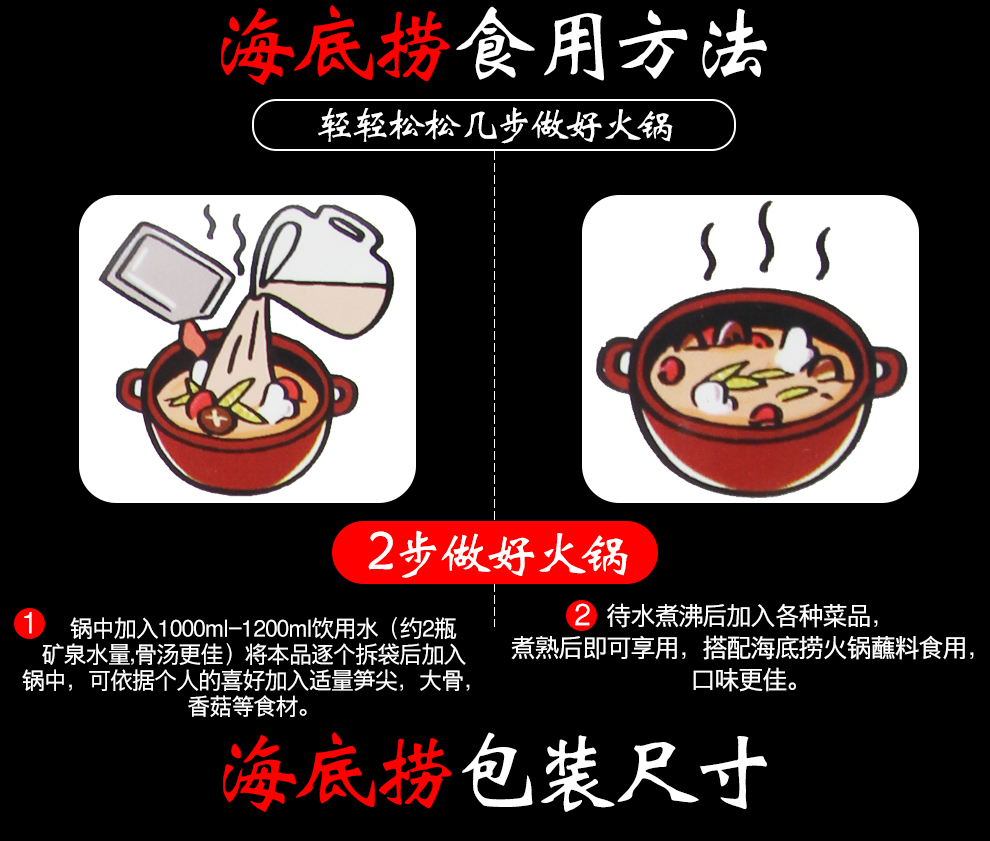 海底捞食用方法

轻轻松松几步做好火锅

2步做好火锅

1 锅中加入1000ml-1200ml饮用水（约2瓶矿泉水量,骨汤更佳）将本品逐个拆袋后加入锅中，可依据个人的喜好加入适量笋尖，大骨，香菇等食材。

2 待水煮沸后加入各种菜品，煮熟后即可享用，搭配海底捞火锅蘸料食用，口味更佳。

海底捞包装尺寸