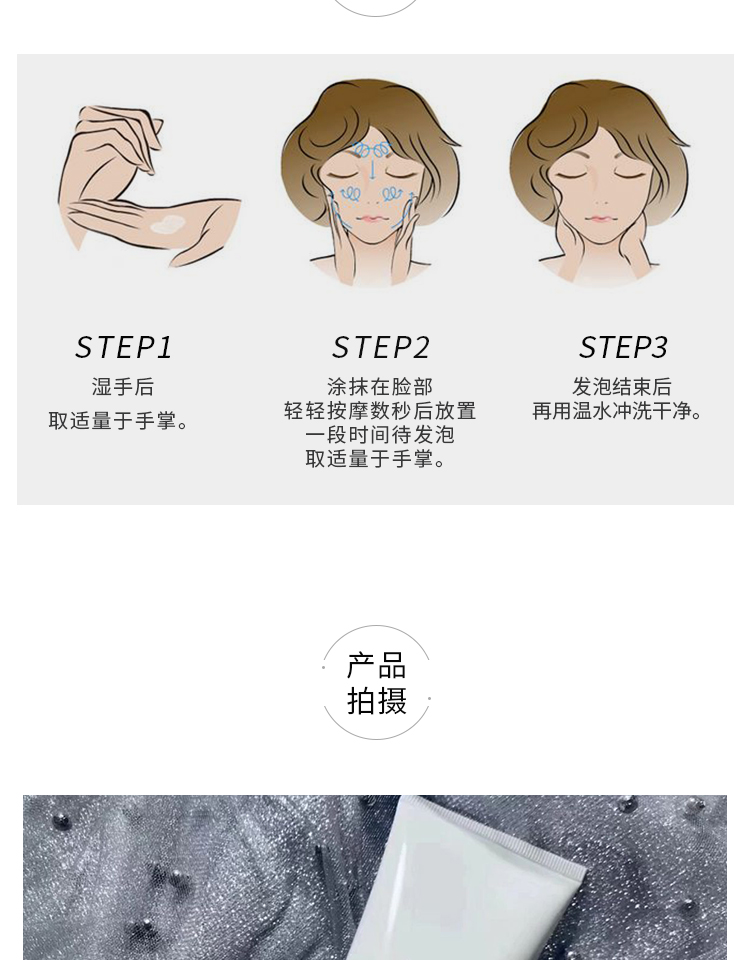 STEP1
湿手后
取适量于手掌。

STEP2
涂抹在脸部
轻轻按摩数秒后放置
一段时间待发泡
取适量于手掌。

STEP3
发泡结束后
再用温水冲洗干净。

产品
拍摄