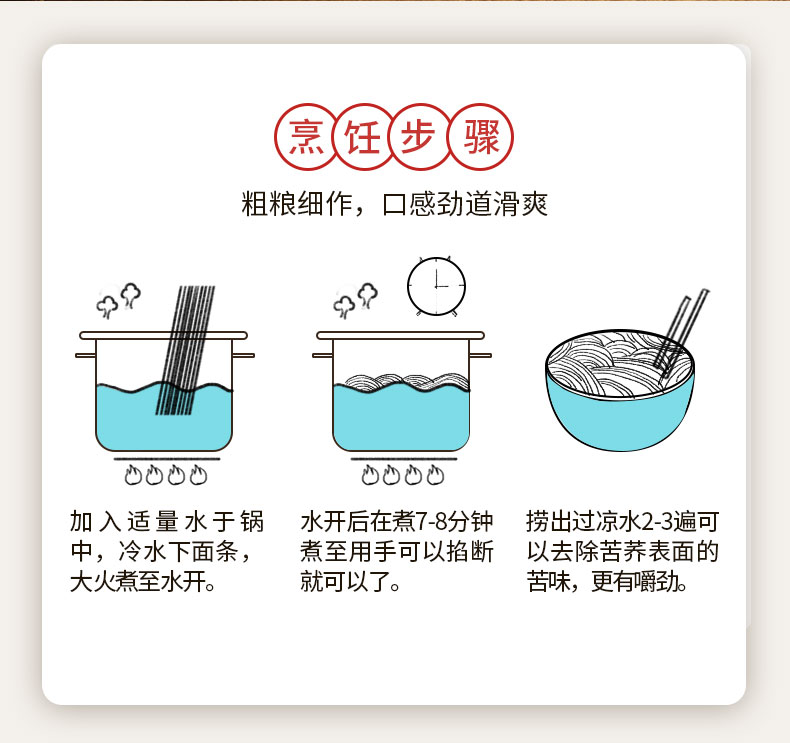 烹饪步骤

粗粮细作，口感劲道滑爽

加入适量水于锅中，冷水下面条，大火煮至水开。

水开后在煮7-8分钟煮至用手可以掐断就可以了。

捞出过凉水2-3遍可以去除苦荞表面的苦味，更有嚼劲。