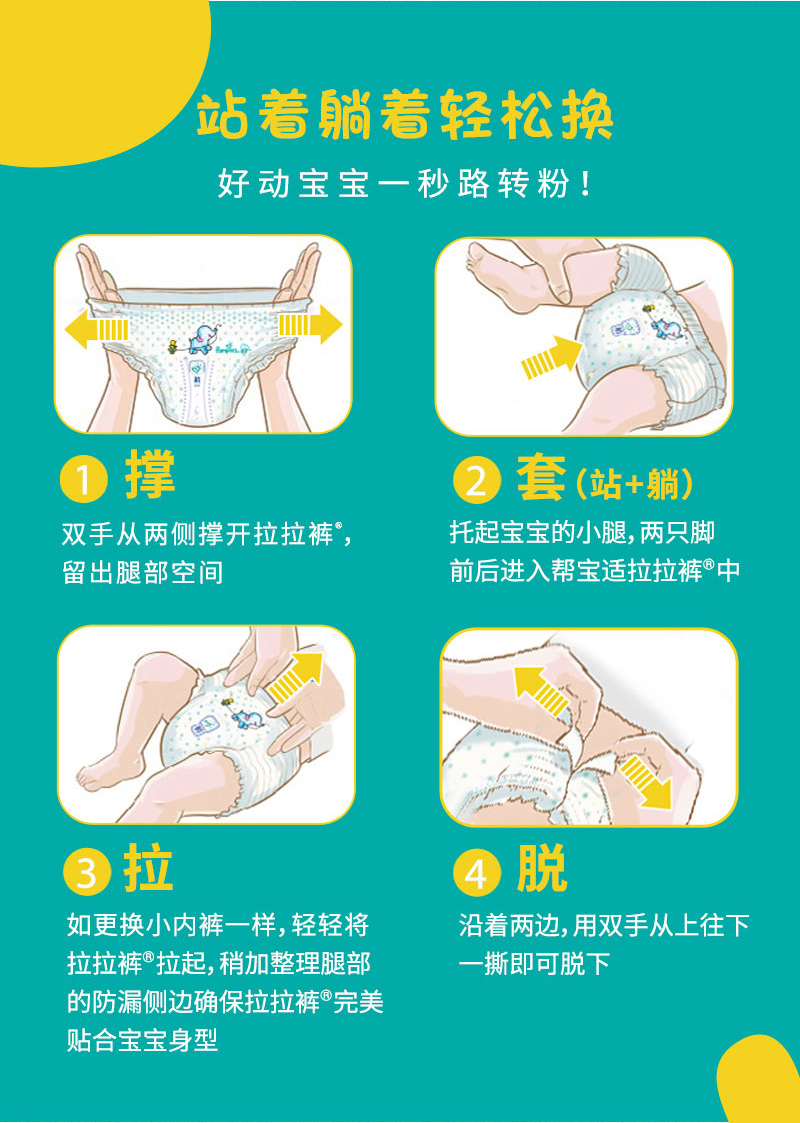 站着躺着轻松换

好动宝宝一秒路转粉！

1 撑

双手从两侧撑开拉拉裤®，留出腿部空间

2 套（站+躺）

托起宝宝的小腿，两只脚前后进入帮宝适拉拉裤®中

3 拉

如更换小内裤一样，轻轻将拉拉裤®拉起，稍加整理腿部的防漏侧边确保拉拉裤®完美贴合宝宝身型

4 脱

沿着两边，用双手从上往下一撕即可脱下