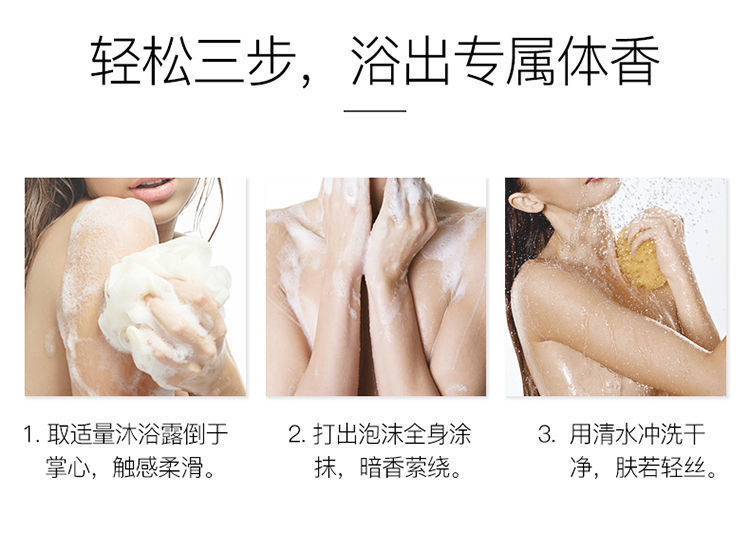 轻松三步，浴出专属体香

1. 取适量沐浴露倒于掌心，触感柔滑。

2. 打出泡沫全身涂抹，暗香萦绕。

3. 用清水冲洗干净，肤若轻丝。