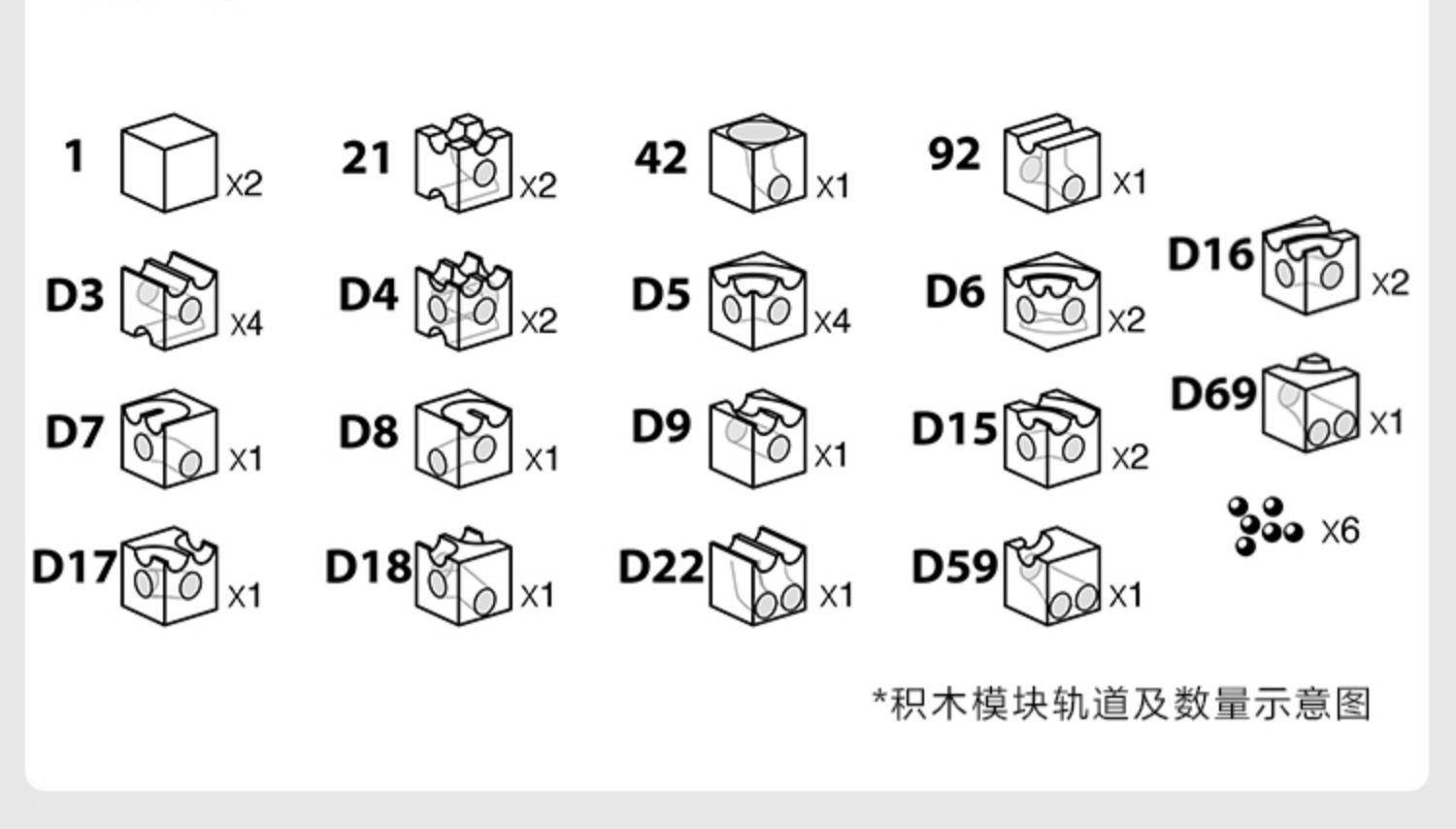 1 x2
21 x2
42 x1
92 x1

D3 x4
D4 x2
D5 x4
D6 x2
D16 x2

D7 x1
D8 x1
D9 x1
D15 x2
D69 x1

D17 x1
D18 x1
D22 x1
D59 x1
x6

*积木模块轨道及数量示意图