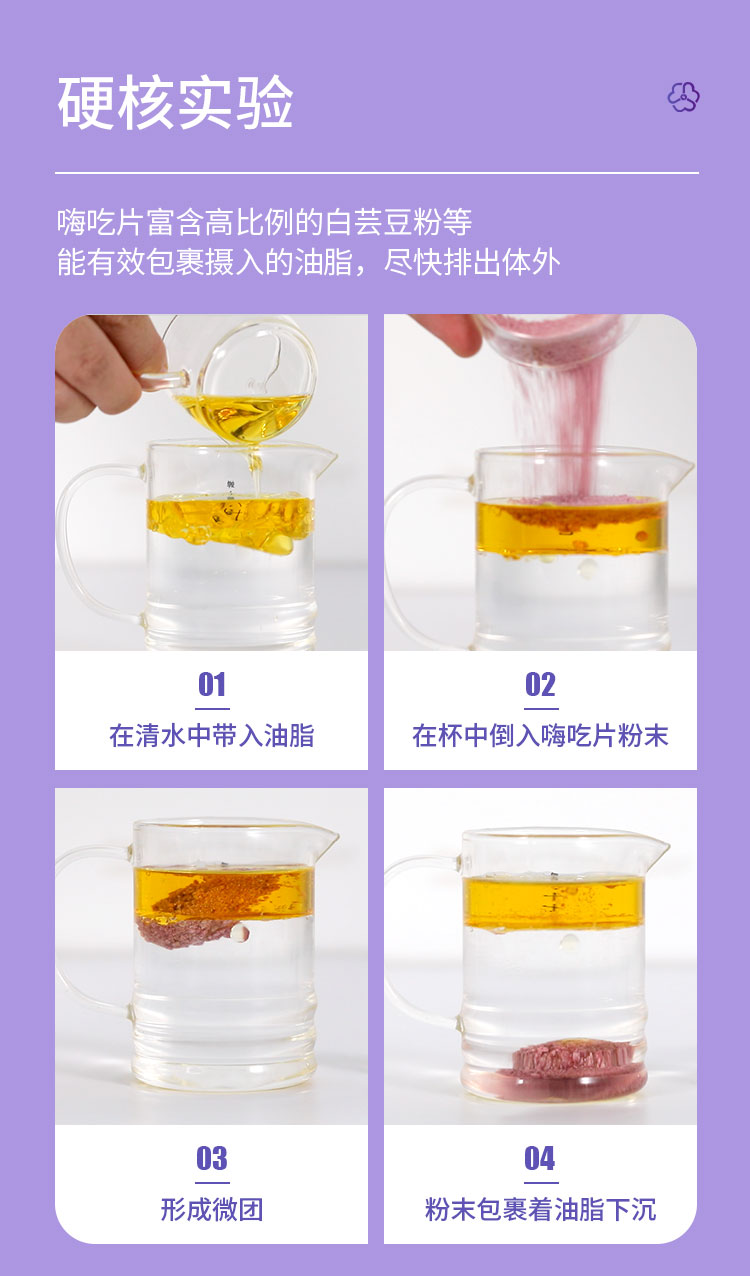 硬核实验

嗨吃片富含高比例的白芸豆粉等
能有效包裹摄入的油脂，尽快排出体外

01
在清水中带入油脂

02
在杯中倒入嗨吃片粉末

03
形成微团

04
粉末包裹着油脂下沉