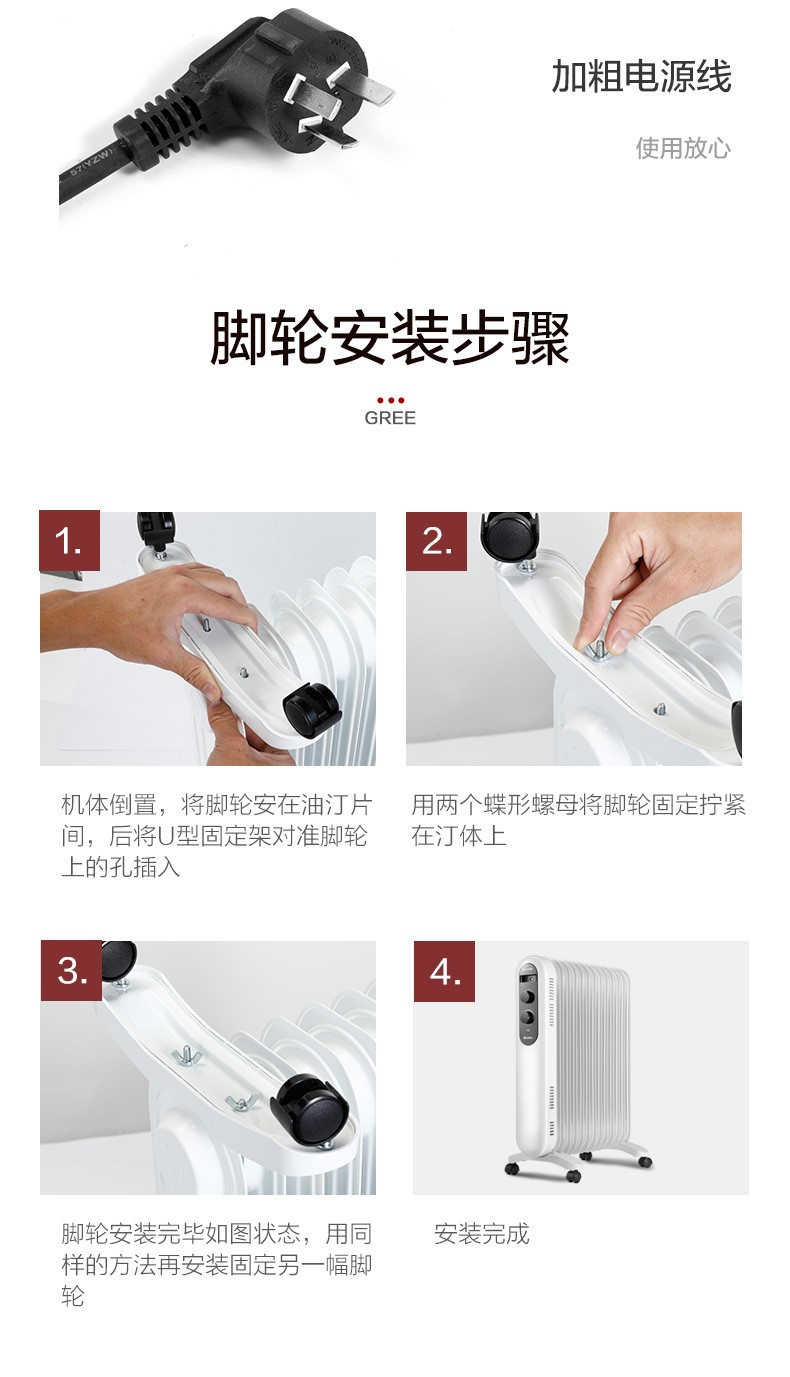 加粗电源线

使用放心

脚轮安装步骤

GREE

1.

机体倒置，将脚轮安在油汀片间，后将U型固定架对准脚轮上的孔插入

2.

用两个蝶形螺母将脚轮固定拧紧在汀体上

3.

脚轮安装完毕如图状态，用同样的方法再安装固定另一幅脚轮

4.

安装完成