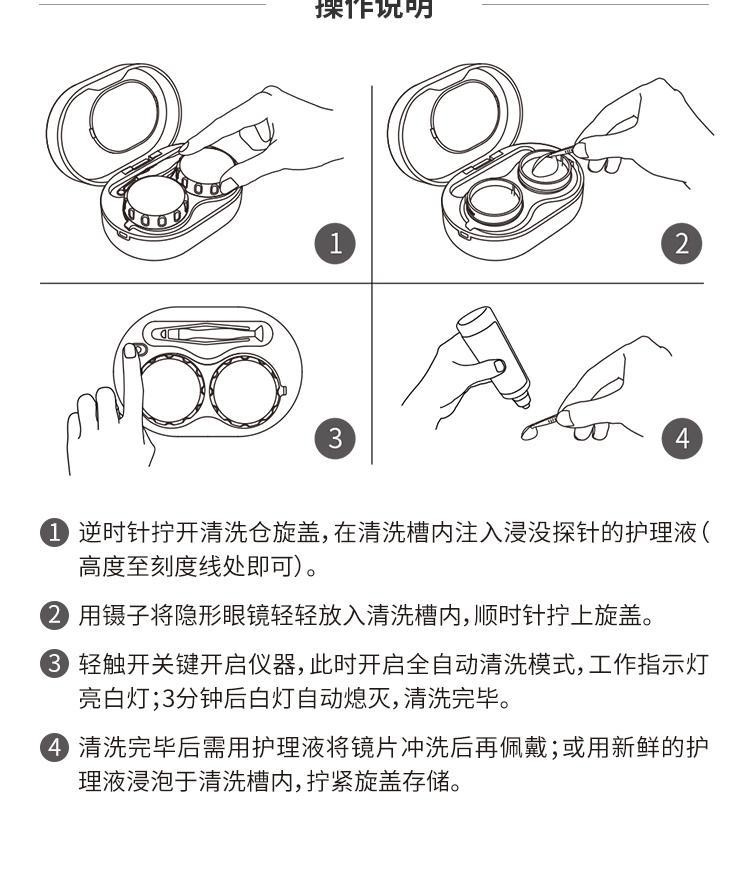 操作说明

1

2

3

4

1 逆时针拧开清洗仓旋盖，在清洗槽内注入浸没探针的护理液（高度至刻度线处即可）。

2 用镊子将隐形眼镜轻轻放入清洗槽内，顺时针拧上旋盖。

3 轻触开关键开启仪器，此时开启全自动清洗模式，工作指示灯亮白灯；3分钟后白灯自动熄灭，清洗完毕。

4 清洗完毕后需用护理液将镜片冲洗后再佩戴；或用新鲜的护理液浸泡于清洗槽内，拧紧旋盖存储。