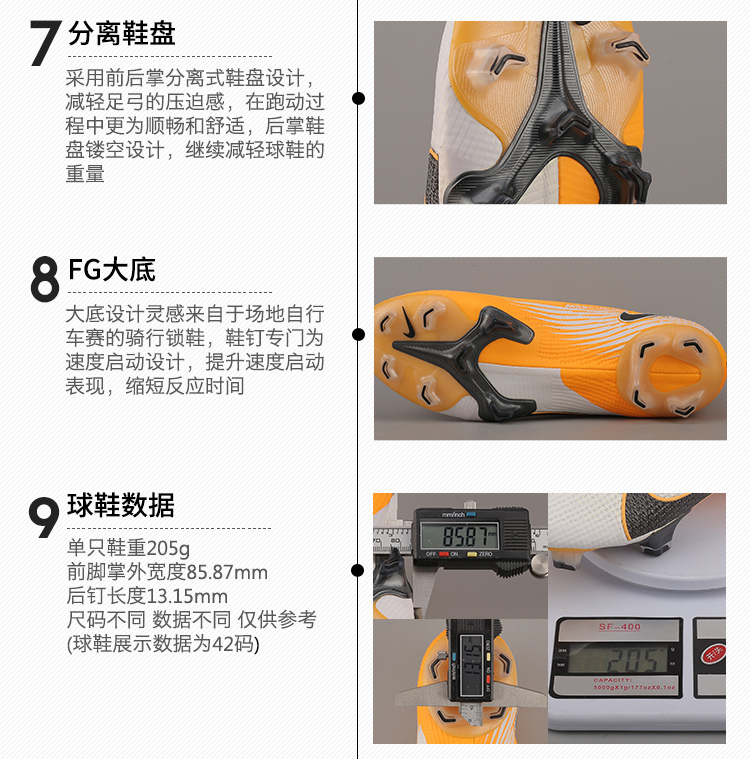 7 分离鞋盘

采用前后掌分离式鞋盘设计，减轻足弓的压迫感，在跑动过程中更为顺畅和舒适，后掌鞋盘镂空设计，继续减轻球鞋的重量

8 FG大底

大底设计灵感来自于场地自行车赛的骑行锁鞋，鞋钉专门为速度启动设计，提升速度启动表现，缩短反应时间

9 球鞋数据

单只鞋重205g
前脚掌外宽度85.87mm
后钉长度13.15mm
尺码不同 数据不同 仅供参考
(球鞋展示数据为42码)

mm/inch
85.87
OFF ON ZERO

13.15

SF-400
205
CAPACITY:
5000gX1g/177ozX0.1oz
开关