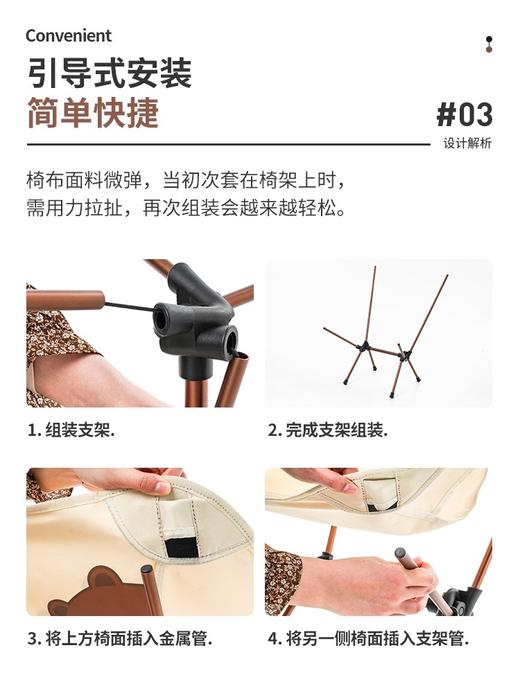 Convenient

引导式安装
简单快捷

#03
设计解析

椅布面料微弹，当初次套在椅架上时，需用力拉扯，再次组装会越来越轻松。

1. 组装支架.

2. 完成支架组装.

3. 将上方椅面插入金属管.

4. 将另一侧椅面插入支架管.