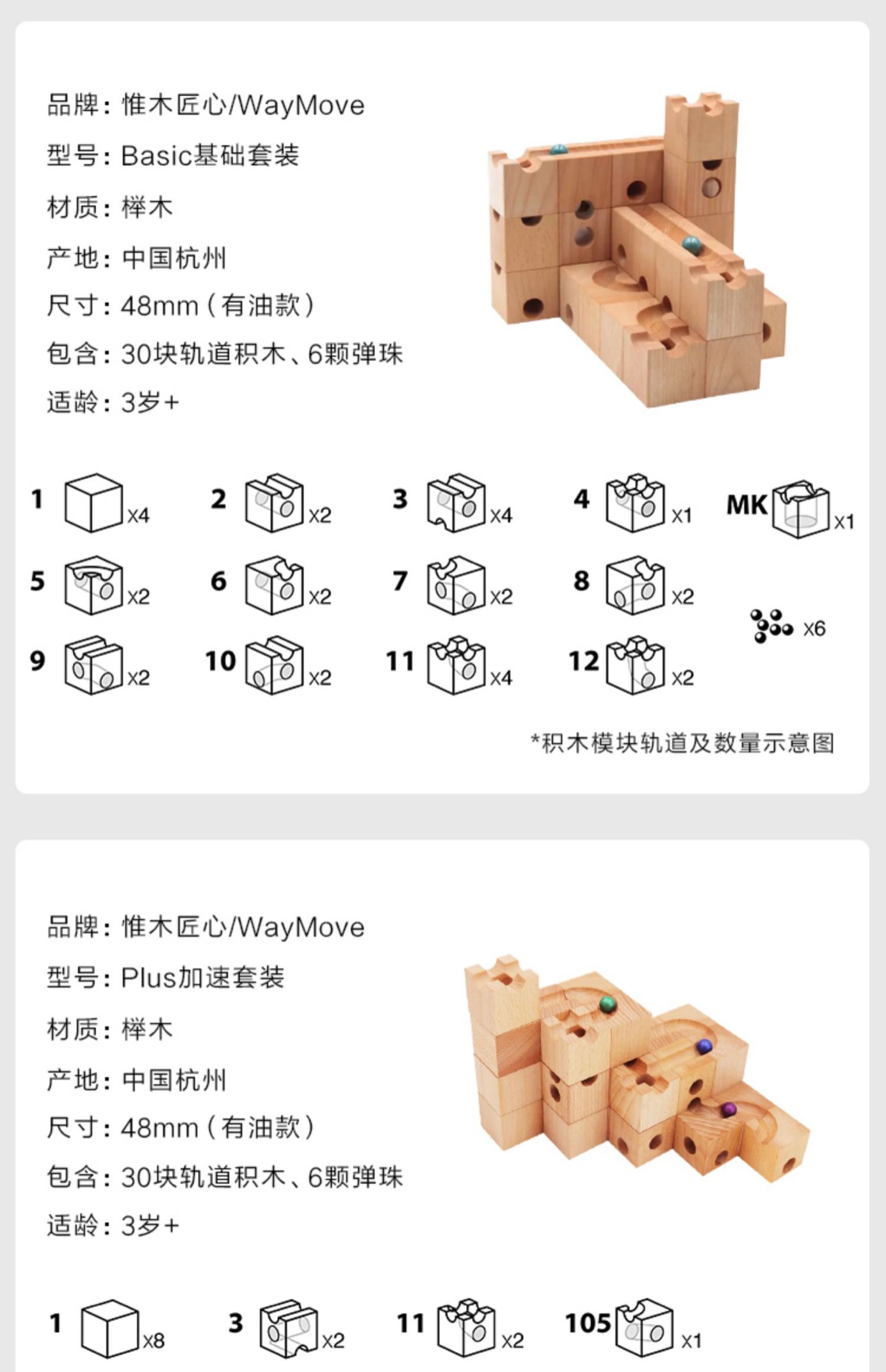 品牌：惟木匠心/WayMove
型号：Basic基础套装
材质：榉木
产地：中国杭州
尺寸：48mm（有油款）
包含：30块轨道积木、6颗弹珠
适龄：3岁+

1 x4
2 x2
3 x4
4 x1
MK x1
5 x2
6 x2
7 x2
8 x2
x6
9 x2
10 x2
11 x4
12 x2

*积木模块轨道及数量示意图

品牌：惟木匠心/WayMove
型号：Plus加速套装
材质：榉木
产地：中国杭州
尺寸：48mm（有油款）
包含：30块轨道积木、6颗弹珠
适龄：3岁+

1 x8
3 x2
11 x2
105 x1