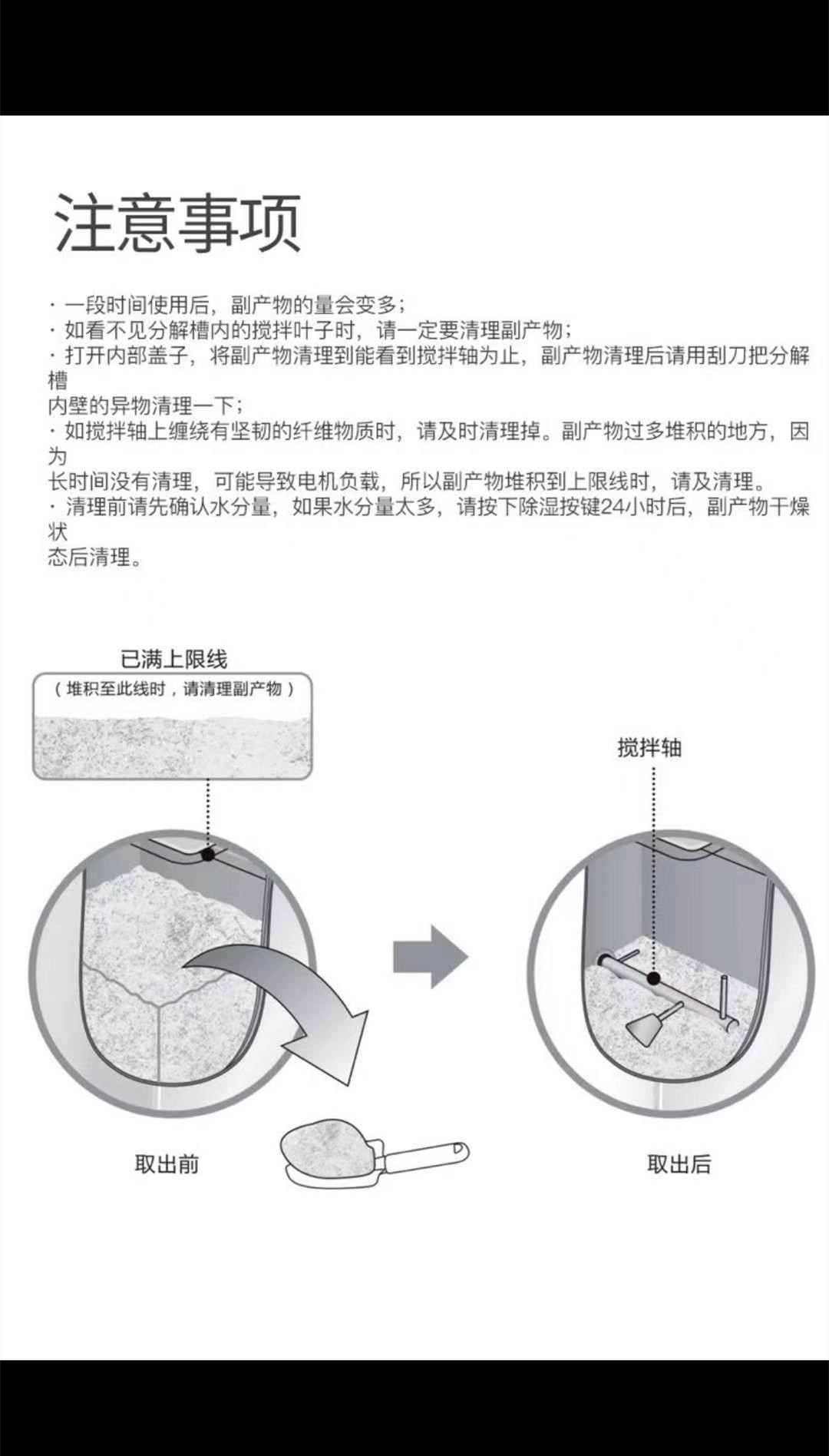 注意事项

· 一段时间使用后，副产物的量会变多；
· 如看不见分解槽内的搅拌叶子时，请一定要清理副产物；
· 打开内部盖子，将副产物清理到能看到搅拌轴为止，副产物清理后请用刮刀把分解槽内壁的异物清理一下；
· 如搅拌轴上缠绕有坚韧的纤维物质时，请及时清理掉。副产物过多堆积的地方，因为长时间没有清理，可能导致电机负载，所以副产物堆积到上限线时，请及清理。
· 清理前请先确认水分量，如果水分量太多，请按下除湿按键24小时后，副产物干燥状态后清理。

已满上限线
（堆积至此线时，请清理副产物）

搅拌轴

取出前

取出后