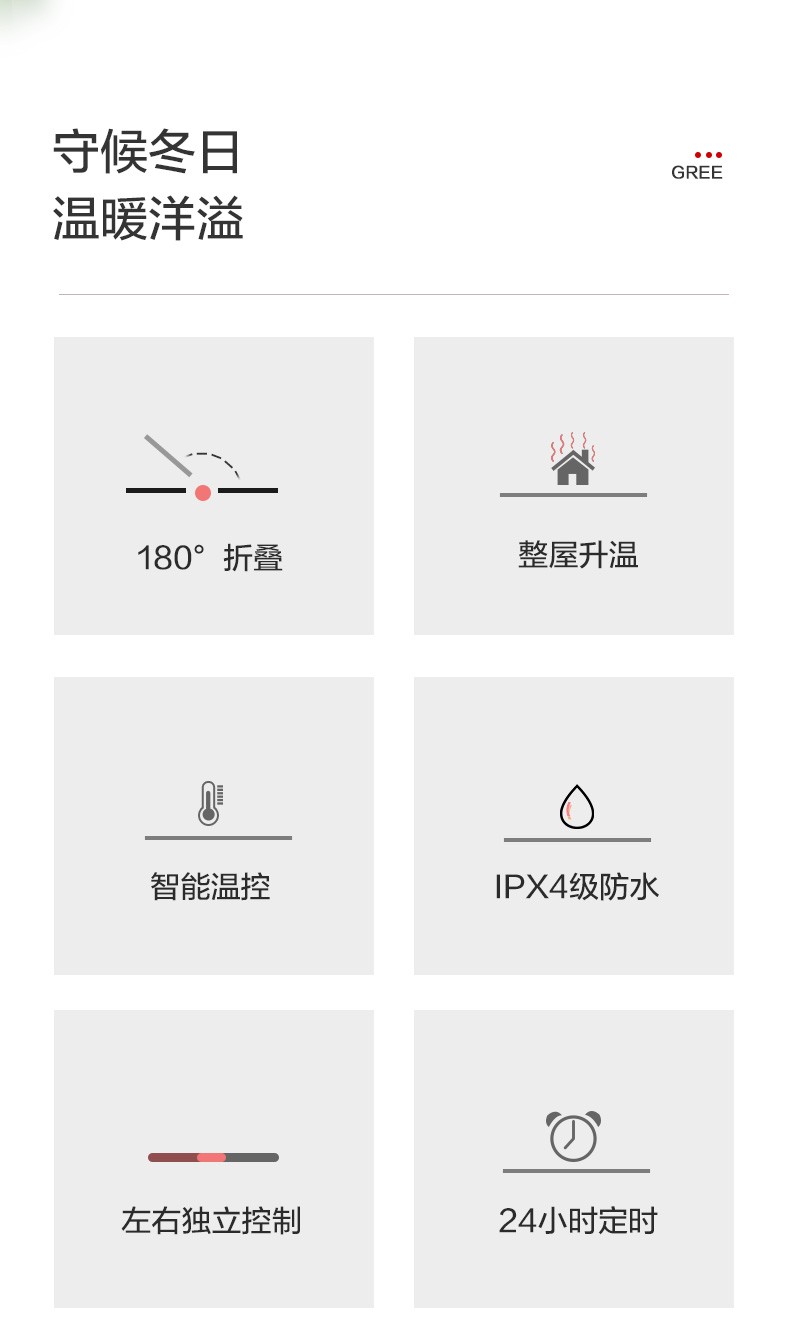 守候冬日
温暖洋溢

GREE

180° 折叠

整屋升温

智能温控

IPX4级防水

左右独立控制

24小时定时