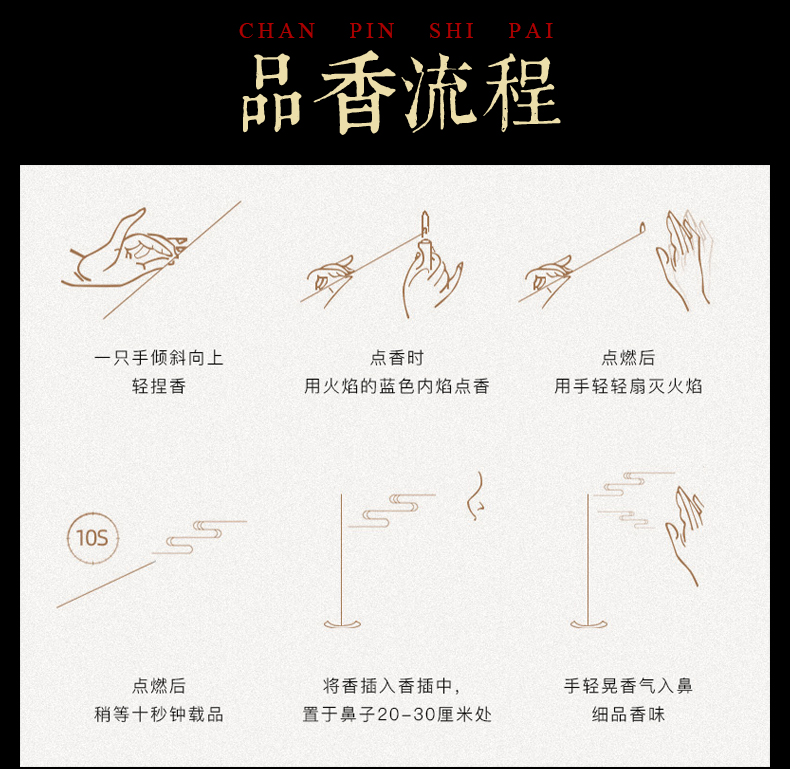 CHAN PIN SHI PAI

品香流程

一只手倾斜向上
轻捏香

点香时
用火焰的蓝色内焰点香

点燃后
用手轻轻扇灭火焰

10S

点燃后
稍等十秒钟载品

将香插入香插中，
置于鼻子20-30厘米处

手轻晃香气入鼻
细品香味