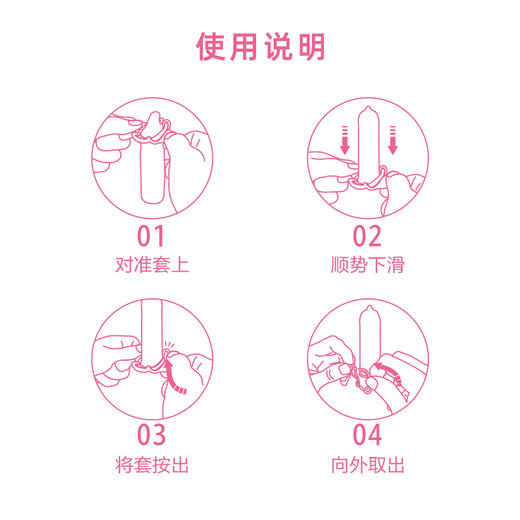 使用说明

01
对准套上

02
顺势下滑

03
将套按出

04
向外取出