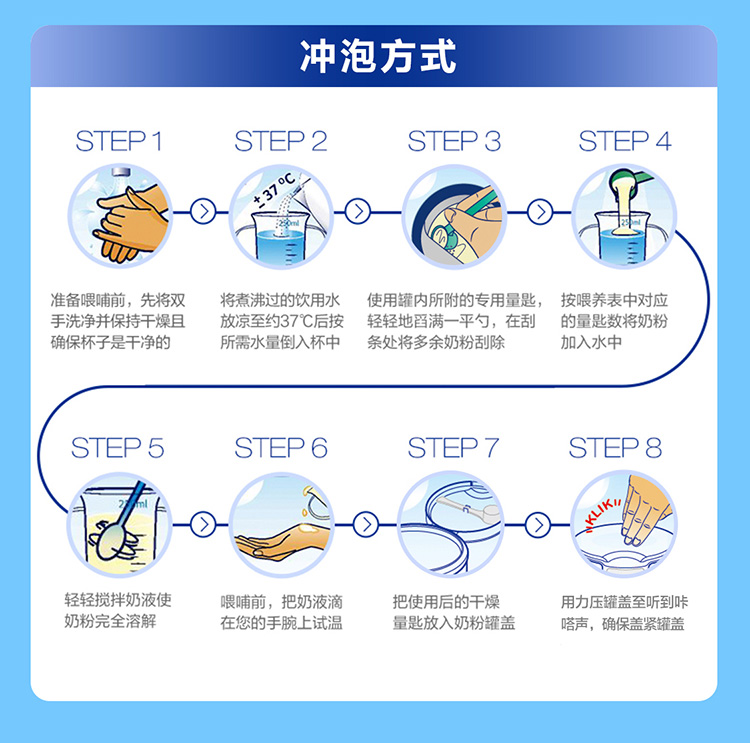 冲泡方式

STEP 1

准备喂哺前，先将双手洗净并保持干燥且确保杯子是干净的

STEP 2

±37℃

250ml

将煮沸过的饮用水放凉至约37℃后按所需水量倒入杯中

STEP 3

使用罐内所附的专用量匙，轻轻地舀满一平勺，在刮条处将多余奶粉刮除

STEP 4

250ml

按喂养表中对应的量匙数将奶粉加入水中

STEP 5

250ml

轻轻搅拌奶液使奶粉完全溶解

STEP 6

喂哺前，把奶液滴在您的手腕上试温

STEP 7

把使用后的干燥量匙放入奶粉罐盖

STEP 8

KLIK

用力压罐盖至听到咔嗒声，确保盖紧罐盖