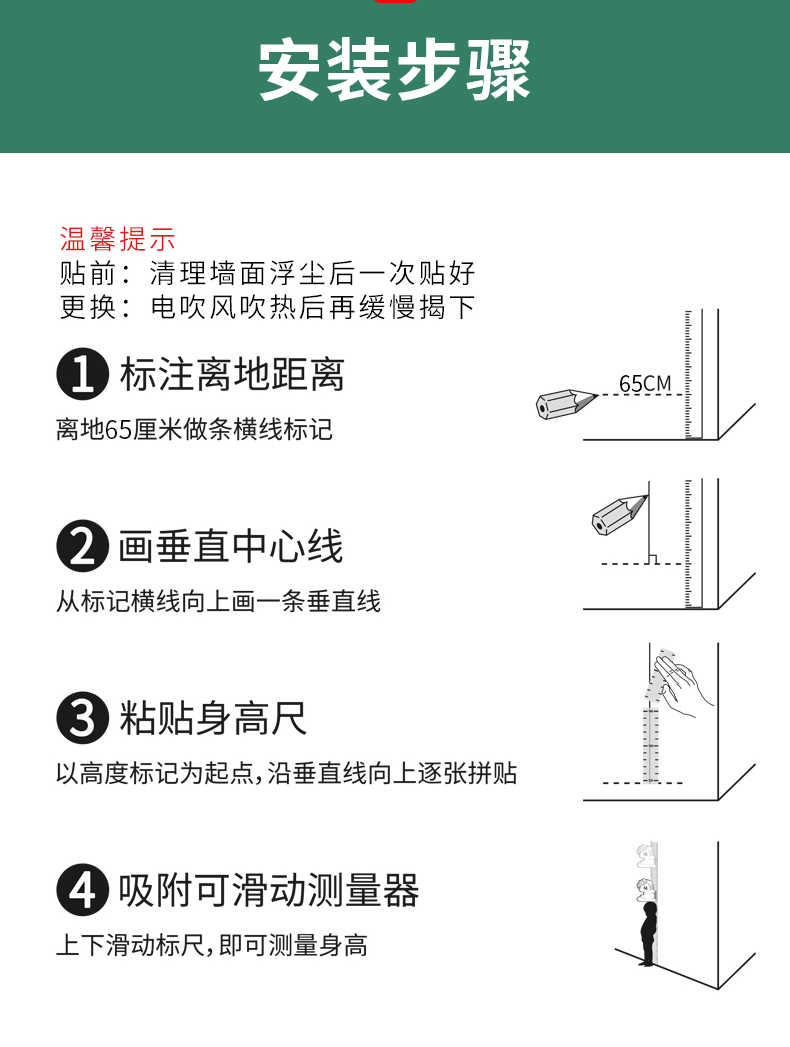 安装步骤

温馨提示
贴前：清理墙面浮尘后一次贴好
更换：电吹风吹热后再缓慢揭下

1 标注离地距离
离地65厘米做条横线标记

65CM

2 画垂直中心线
从标记横线向上画一条垂直线

3 粘贴身高尺
以高度标记为起点，沿垂直线向上逐张拼贴

4 吸附可滑动测量器
上下滑动标尺，即可测量身高