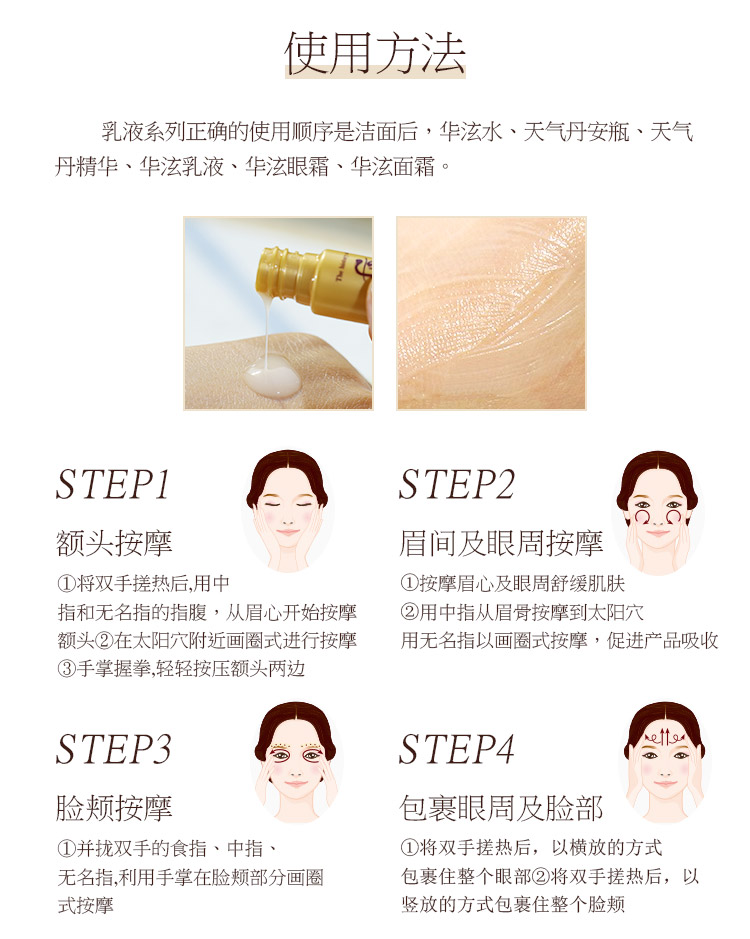 使用方法

乳液系列正确的使用顺序是洁面后，华泫水、天气丹安瓶、天气丹精华、华泫乳液、华泫眼霜、华泫面霜。

STEP1

额头按摩

①将双手搓热后,用中指和无名指的指腹，从眉心开始按摩额头②在太阳穴附近画圈式进行按摩③手掌握拳,轻轻按压额头两边

STEP2

眉间及眼周按摩

①按摩眉心及眼周舒缓肌肤
②用中指从眉骨按摩到太阳穴
用无名指以画圈式按摩，促进产品吸收

STEP3

脸颊按摩

①并拢双手的食指、中指、无名指,利用手掌在脸颊部分画圈式按摩

STEP4

包裹眼周及脸部

①将双手搓热后，以横放的方式包裹住整个眼部②将双手搓热后，以竖放的方式包裹住整个脸颊