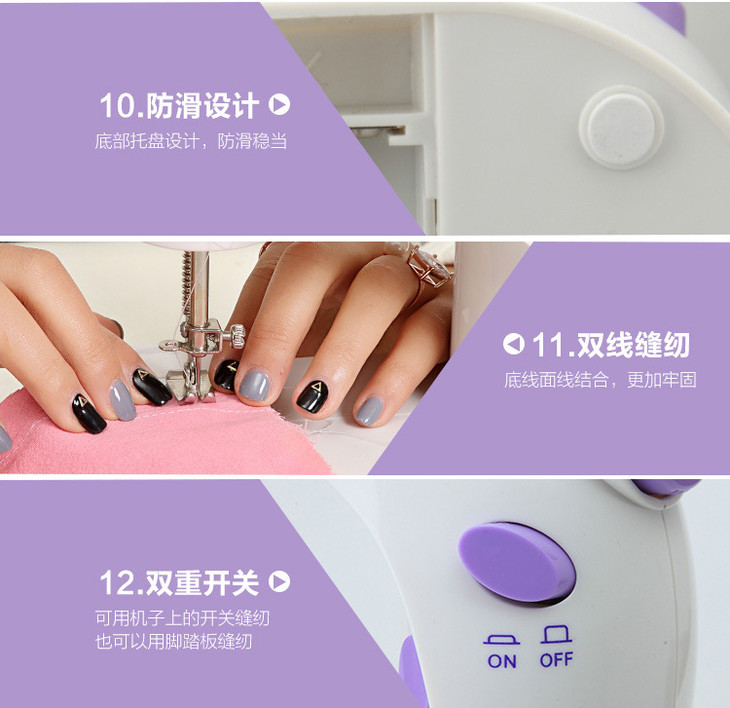 10.防滑设计

底部托盘设计，防滑稳当

11.双线缝纫

底线面线结合，更加牢固

12.双重开关

可用机子上的开关缝纫
也可以用脚踏板缝纫

ON OFF