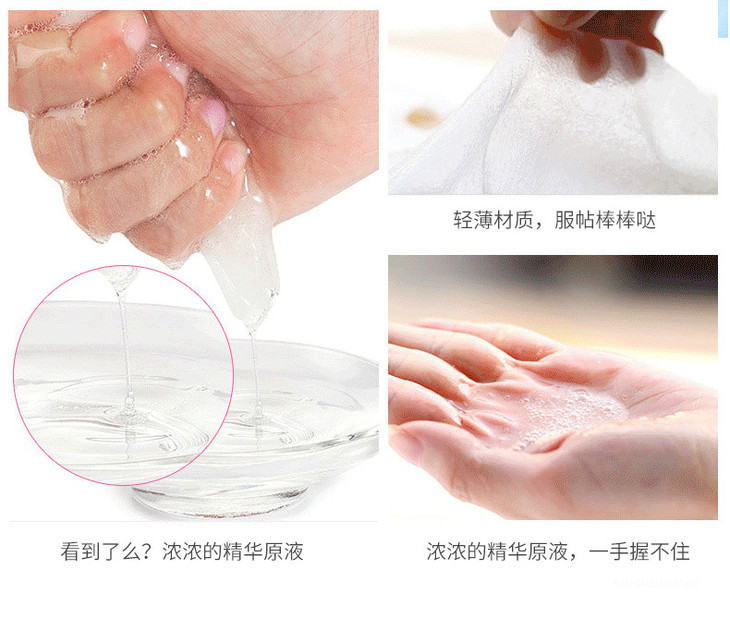 轻薄材质，服帖棒棒哒

看到了么？浓浓的精华原液

浓浓的精华原液，一手握不住