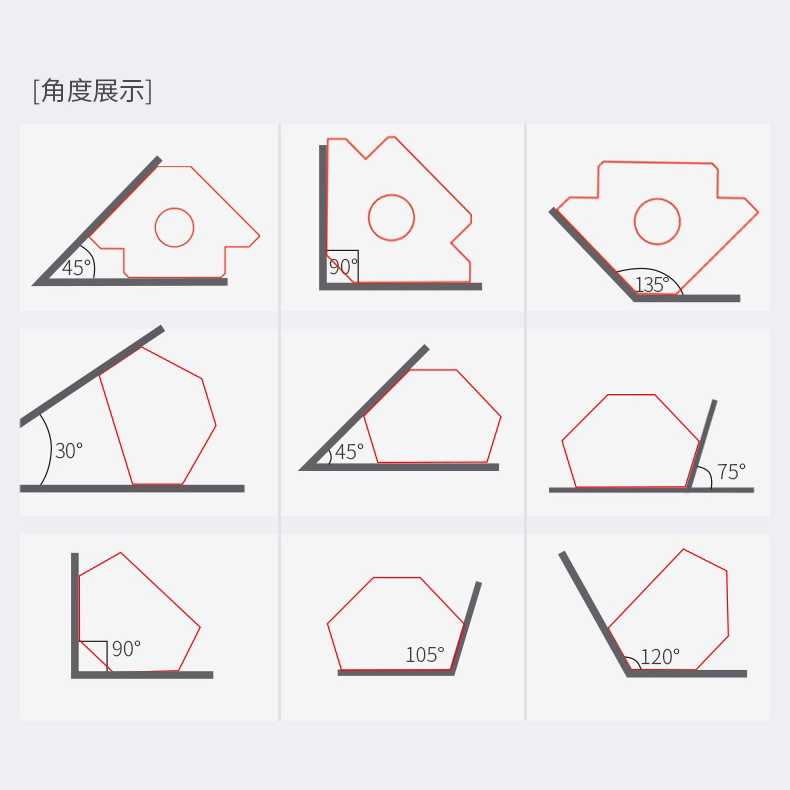 [角度展示]

45°

90°

135°

30°

45°

75°

90°

105°

120°