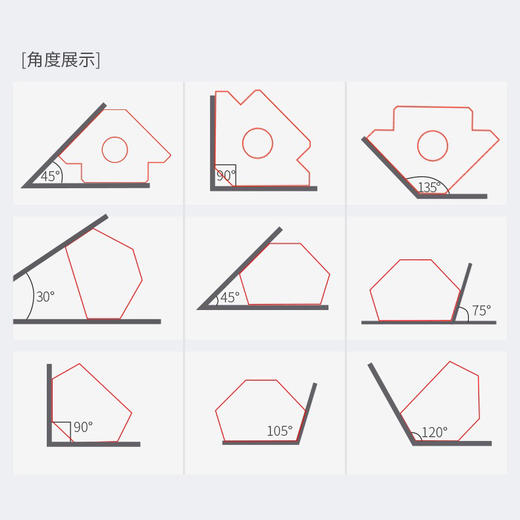 [角度展示]

45°

90°

135°

30°

45°

75°

90°

105°

120°