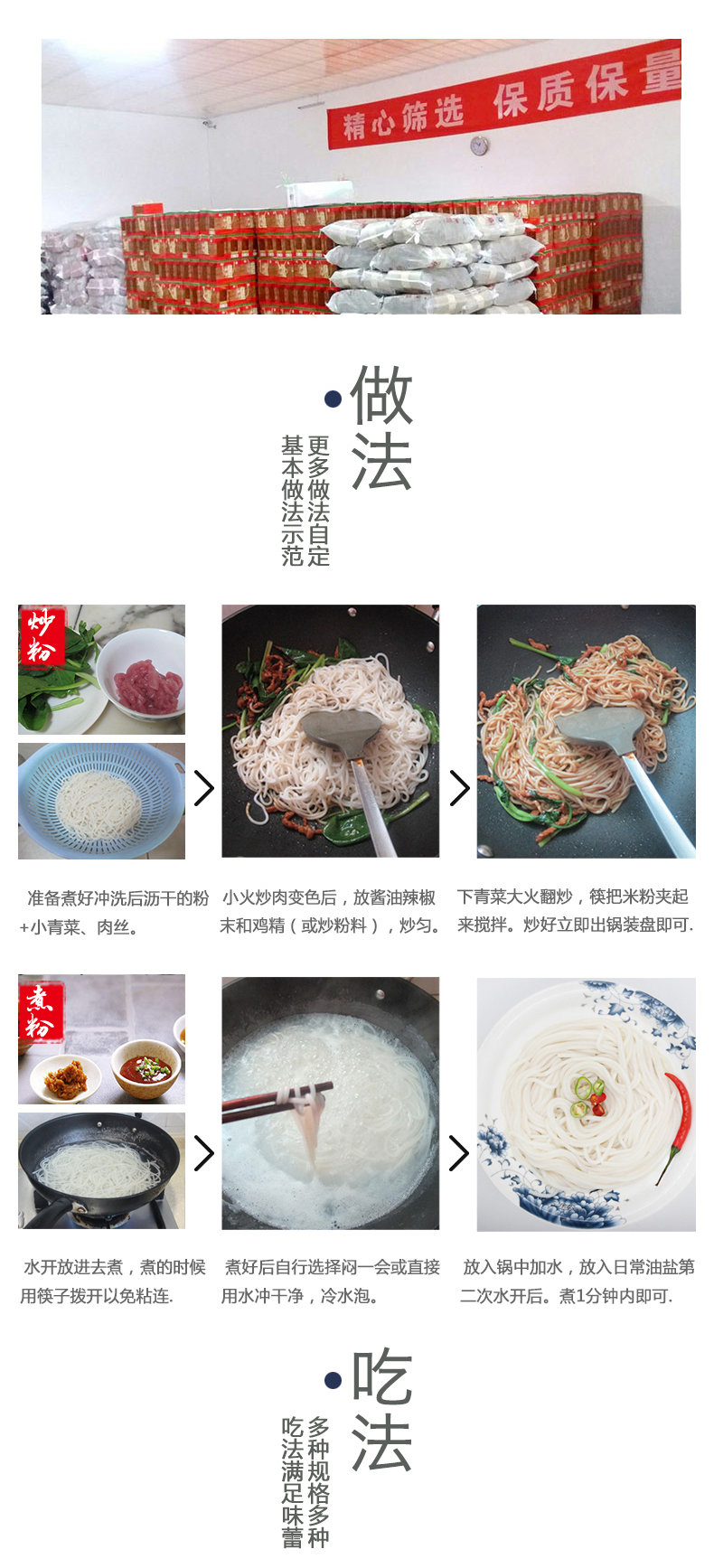 精心筛选 保质保量

做法

更多做法自定

基本做法示范

炒粉

准备煮好冲洗后沥干的粉+小青菜、肉丝。

小火炒肉变色后，放酱油辣椒末和鸡精（或炒粉料），炒匀。

下青菜大火翻炒，筷把米粉夹起来搅拌。炒好立即出锅装盘即可.

煮粉

水开放进去煮，煮的时候用筷子拨开以免粘连.

煮好后自行选择闷一会或直接用水冲干净，冷水泡。

放入锅中加水，放入日常油盐第二次水开后。煮1分钟内即可.

吃法

多种规格多种

吃法满足味蕾