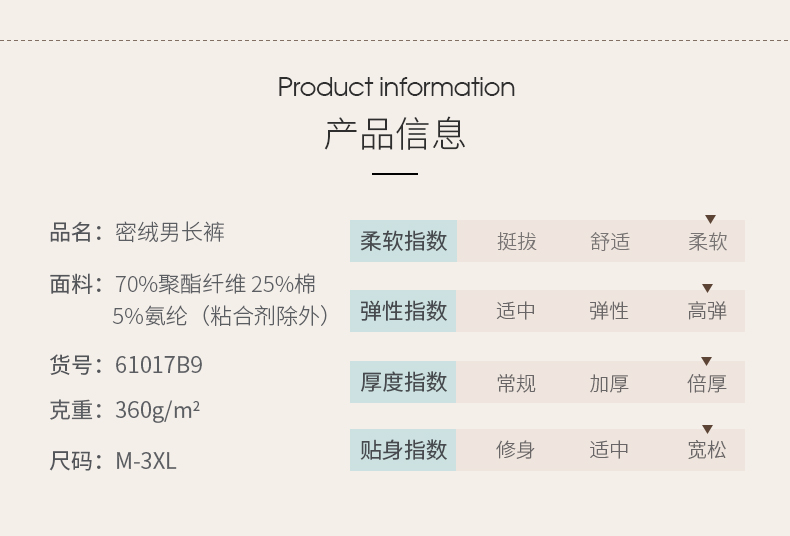 Product information
产品信息

品名：密绒男长裤

面料：70%聚酯纤维 25%棉
5%氨纶（粘合剂除外）

货号：61017B9

克重：360g/m²

尺码：M-3XL

| 柔软指数 | 挺拔 | 舒适 | 柔软 |
|---|---|---|---|
| 弹性指数 | 适中 | 弹性 | 高弹 |
| 厚度指数 | 常规 | 加厚 | 倍厚 |
| 贴身指数 | 修身 | 适中 | 宽松 |