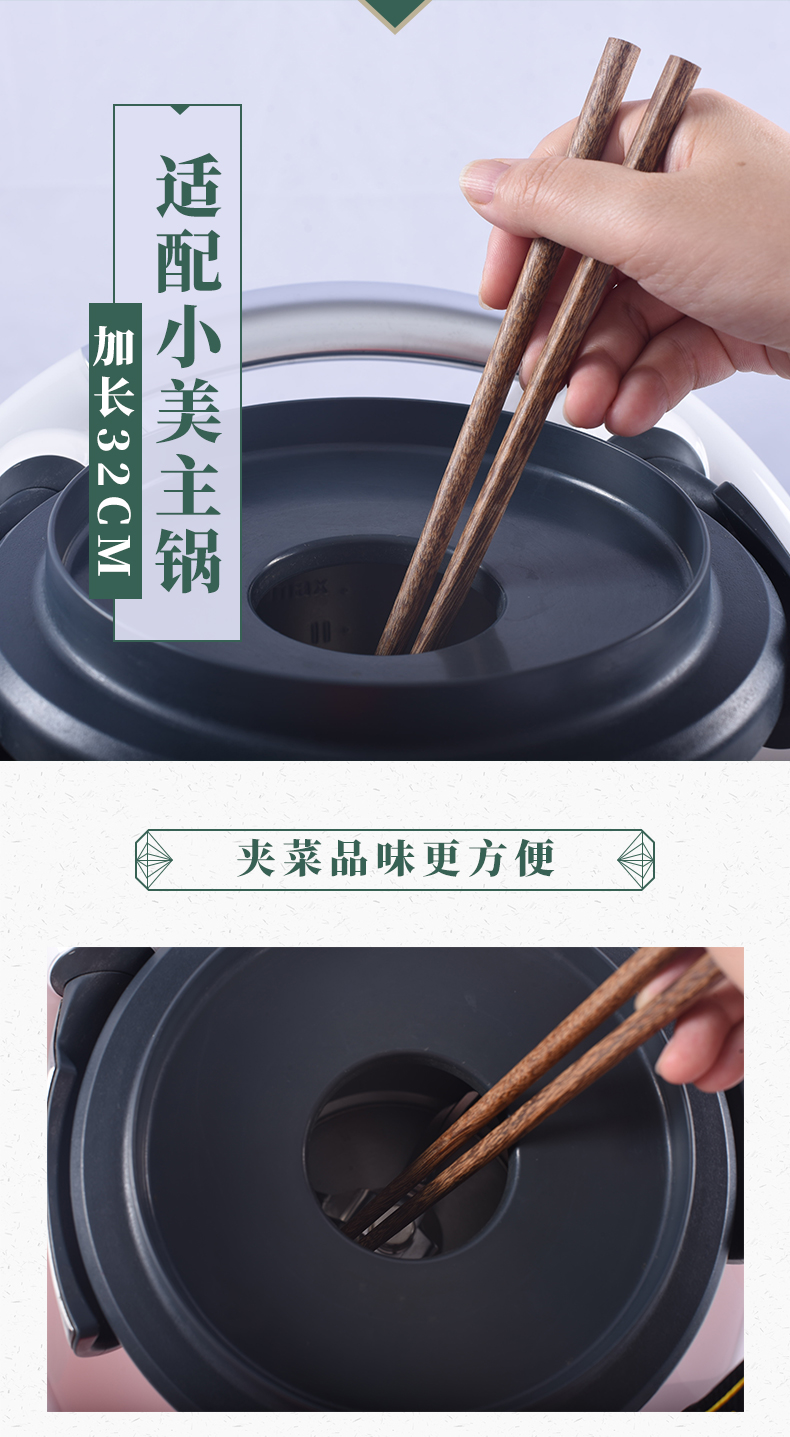 适配小美主锅

加长32CM

夹菜品味更方便