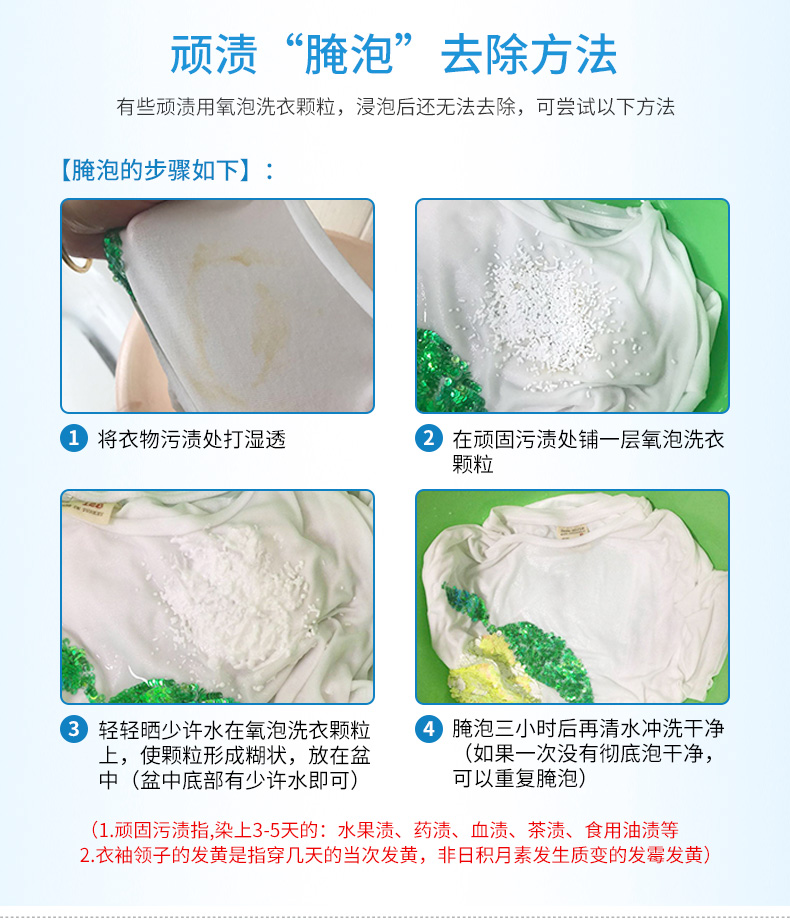 顽渍“腌泡”去除方法

有些顽渍用氧泡洗衣颗粒，浸泡后还无法去除，可尝试以下方法

【腌泡的步骤如下】：

1 将衣物污渍处打湿透

2 在顽固污渍处铺一层氧泡洗衣颗粒

3 轻轻晒少许水在氧泡洗衣颗粒上，使颗粒形成糊状，放在盆中（盆中底部有少许水即可）

4 腌泡三小时后再清水冲洗干净（如果一次没有彻底泡干净，可以重复腌泡）

（1.顽固污渍指,染上3-5天的：水果渍、药渍、血渍、茶渍、食用油渍等
2.衣袖领子的发黄是指穿几天的当次发黄，非日积月素发生质变的发霉发黄）