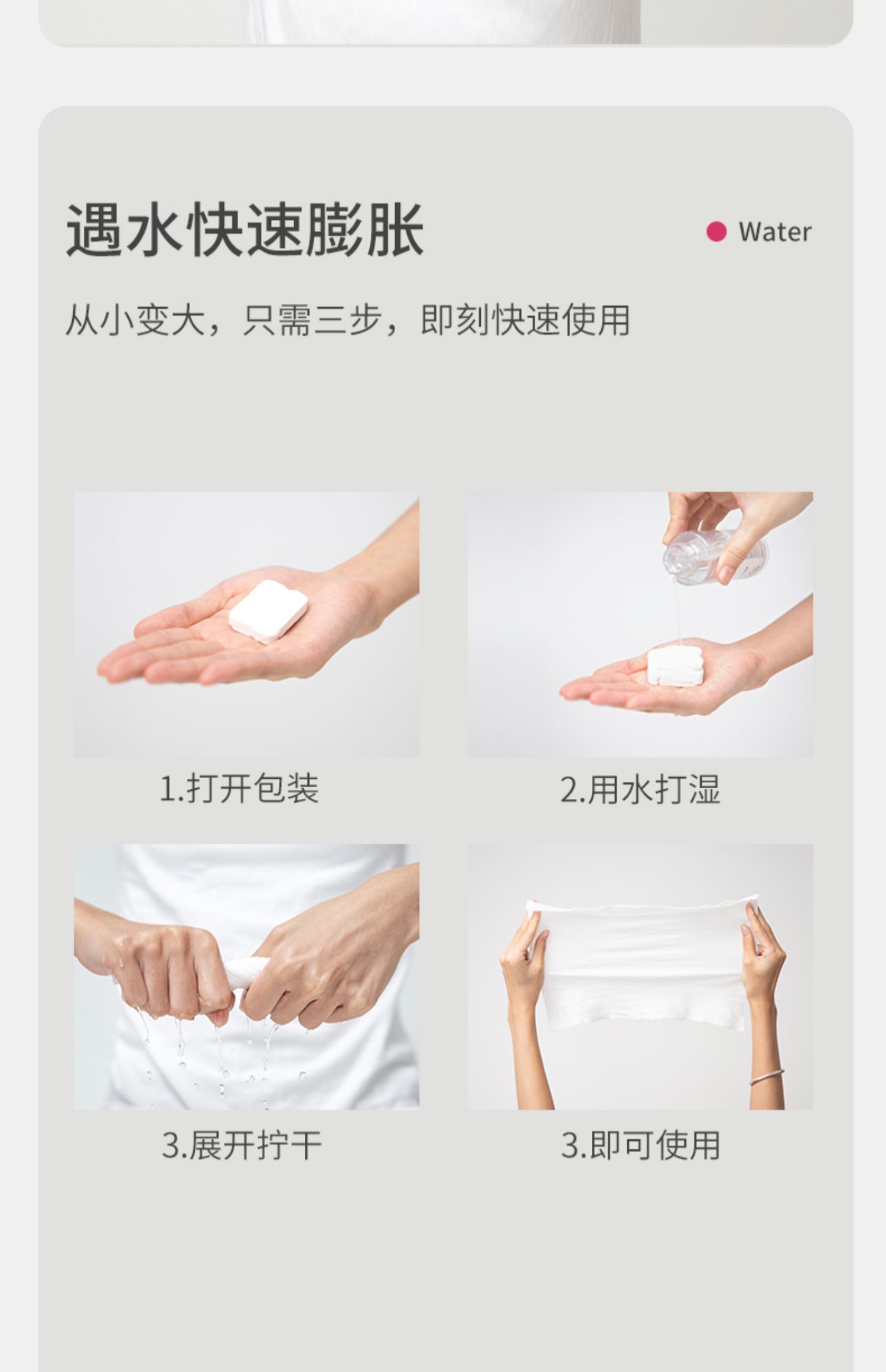 遇水快速膨胀

Water

从小变大，只需三步，即刻快速使用

1.打开包装

2.用水打湿

3.展开拧干

3.即可使用