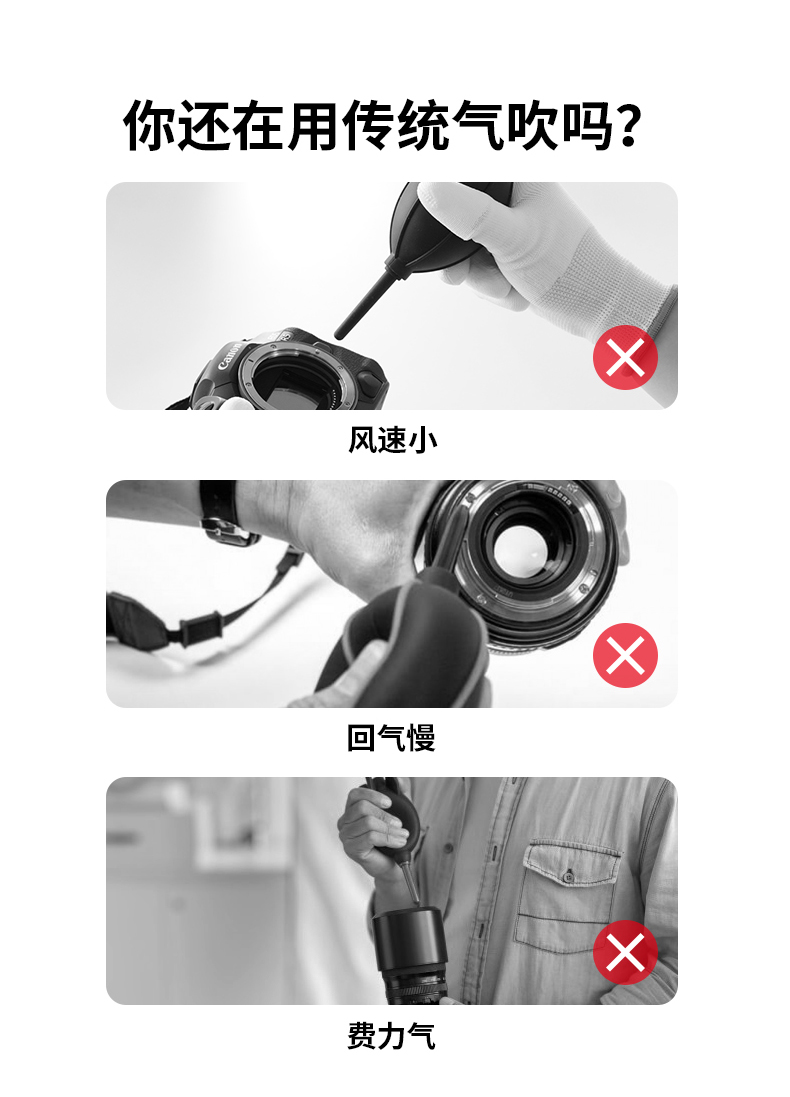 你还在用传统气吹吗？

Canon

风速小

回气慢

费力气