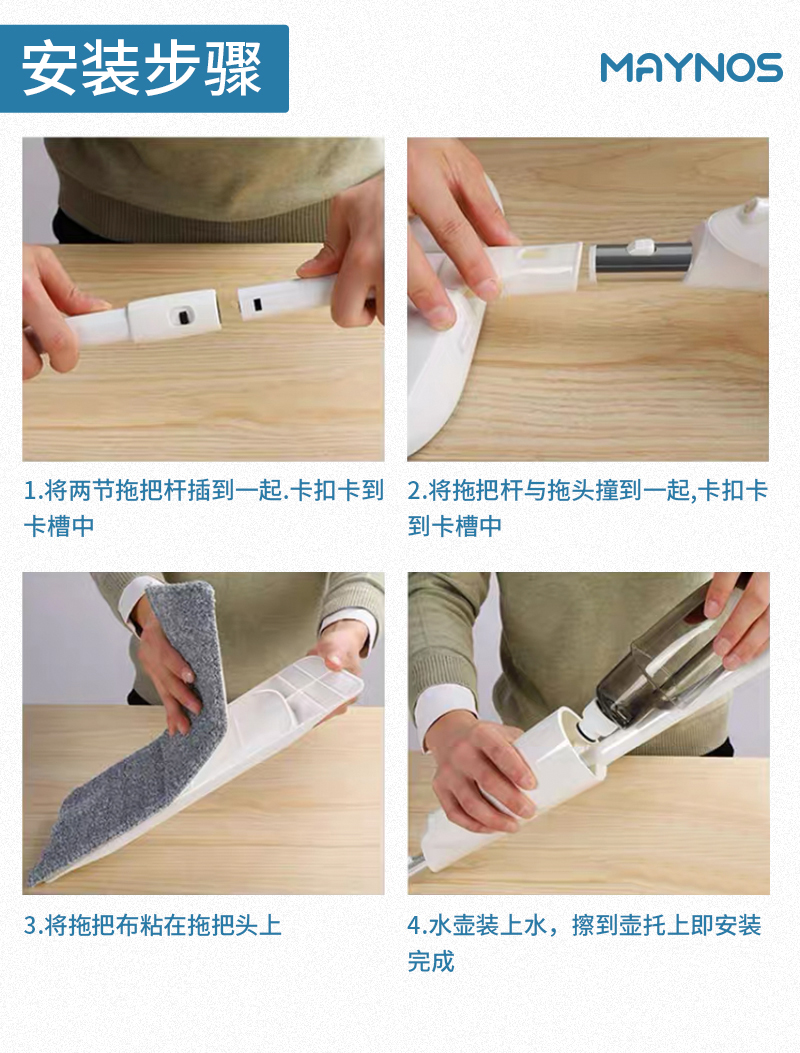 安装步骤

MAYNOS

1.将两节拖把杆插到一起.卡扣卡到卡槽中

2.将拖把杆与拖头撞到一起,卡扣卡到卡槽中

3.将拖把布粘在拖把头上

4.水壶装上水，擦到壶托上即安装完成