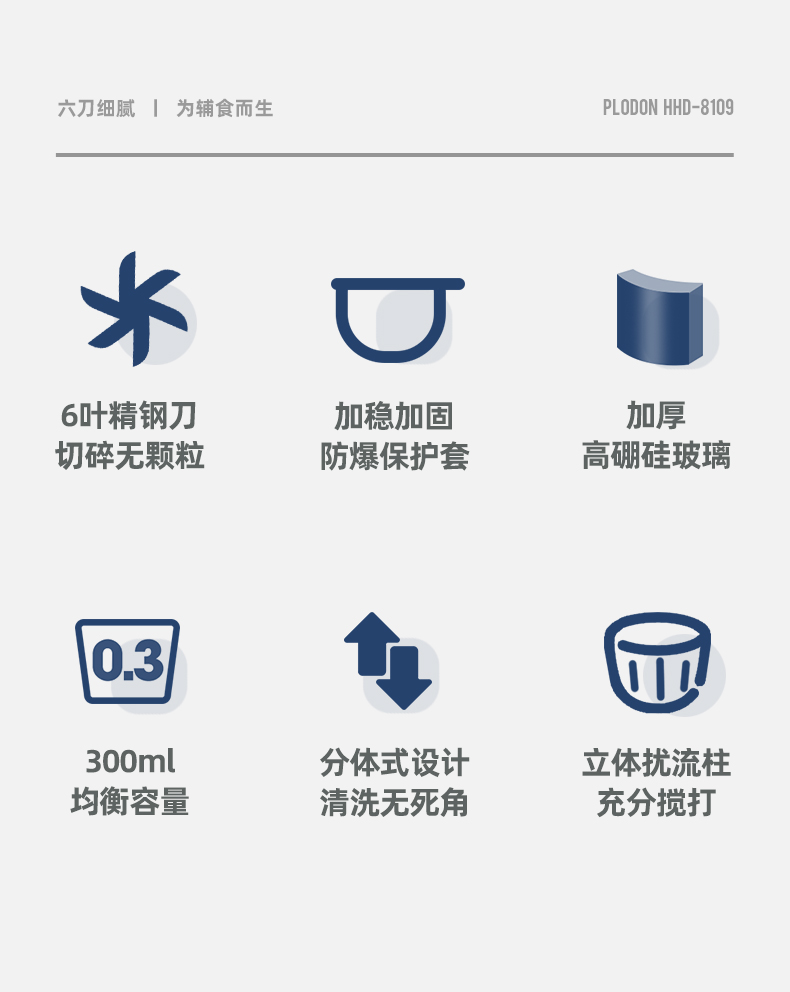 六刀细腻 | 为辅食而生

PLODON HHD-8109

6叶精钢刀
切碎无颗粒

加稳加固
防爆保护套

加厚
高硼硅玻璃

0.3

300ml
均衡容量

分体式设计
清洗无死角

立体扰流柱
充分搅打