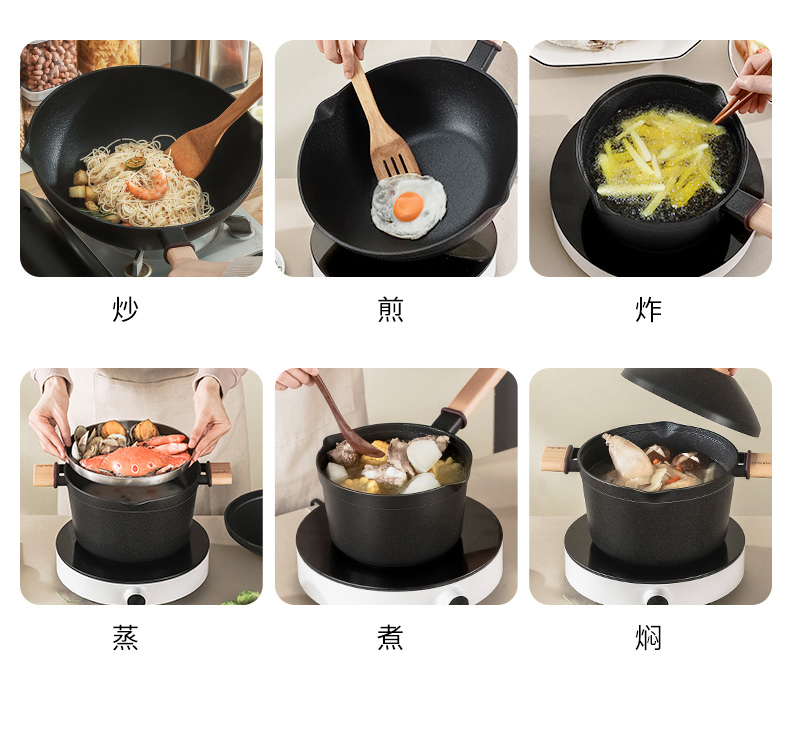 炒

煎

炸

蒸

煮

焖