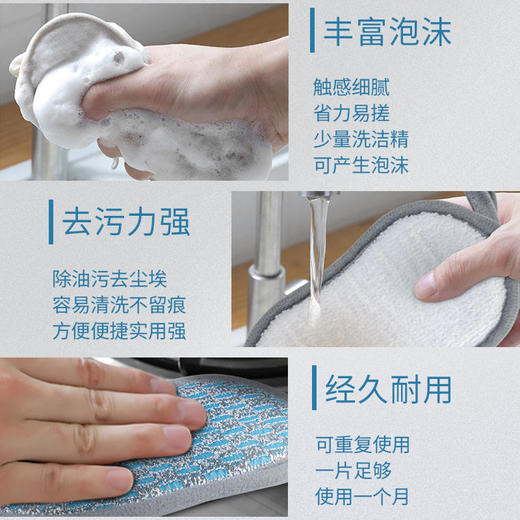 丰富泡沫

触感细腻
省力易搓
少量洗洁精
可产生泡沫

去污力强

除油污去尘埃
容易清洗不留痕
方便便捷实用强

经久耐用

可重复使用
一片足够
使用一个月