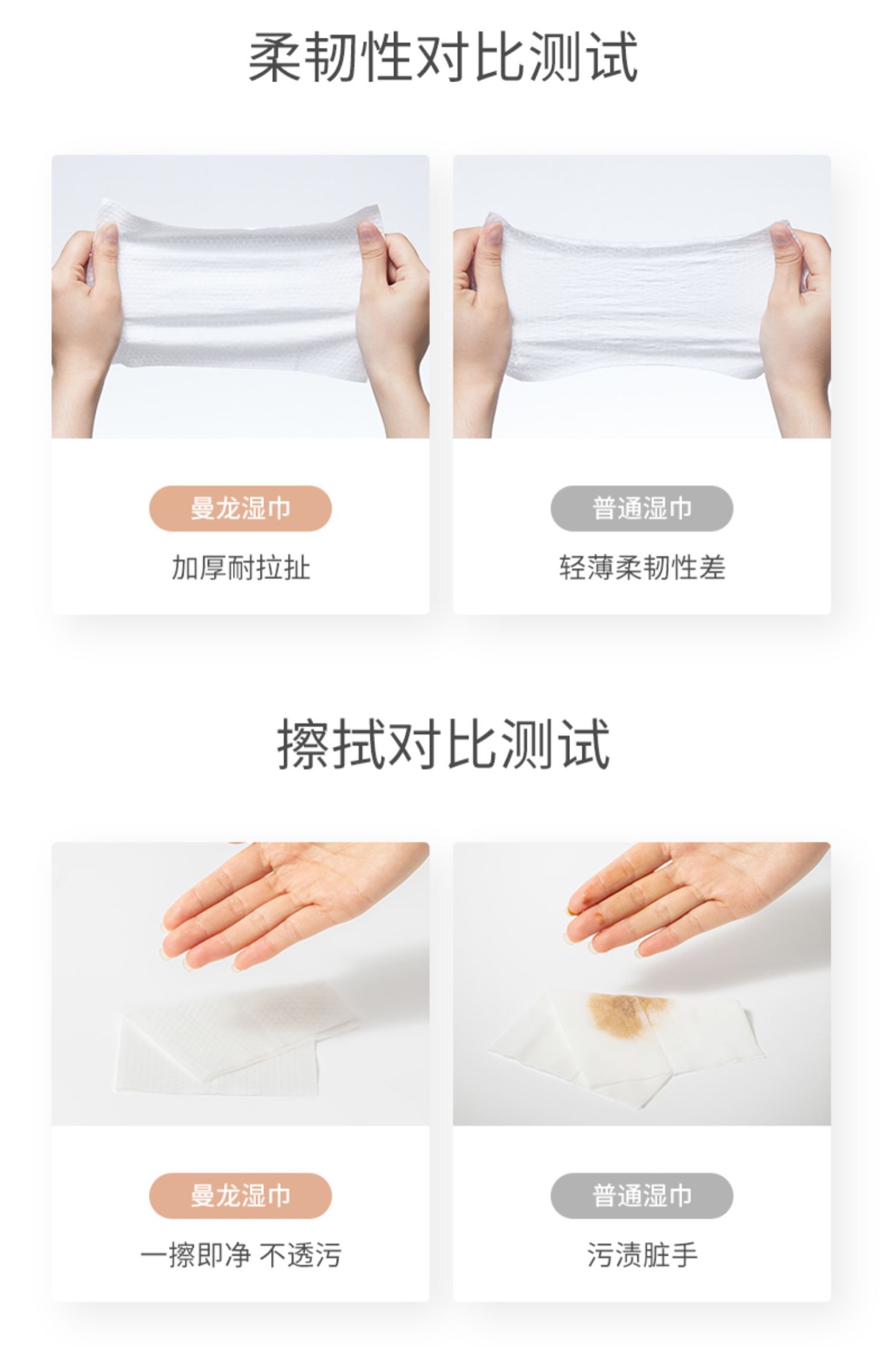 柔韧性对比测试

曼龙湿巾

加厚耐拉扯

普通湿巾

轻薄柔韧性差

擦拭对比测试

曼龙湿巾

一擦即净 不透污

普通湿巾

污渍脏手