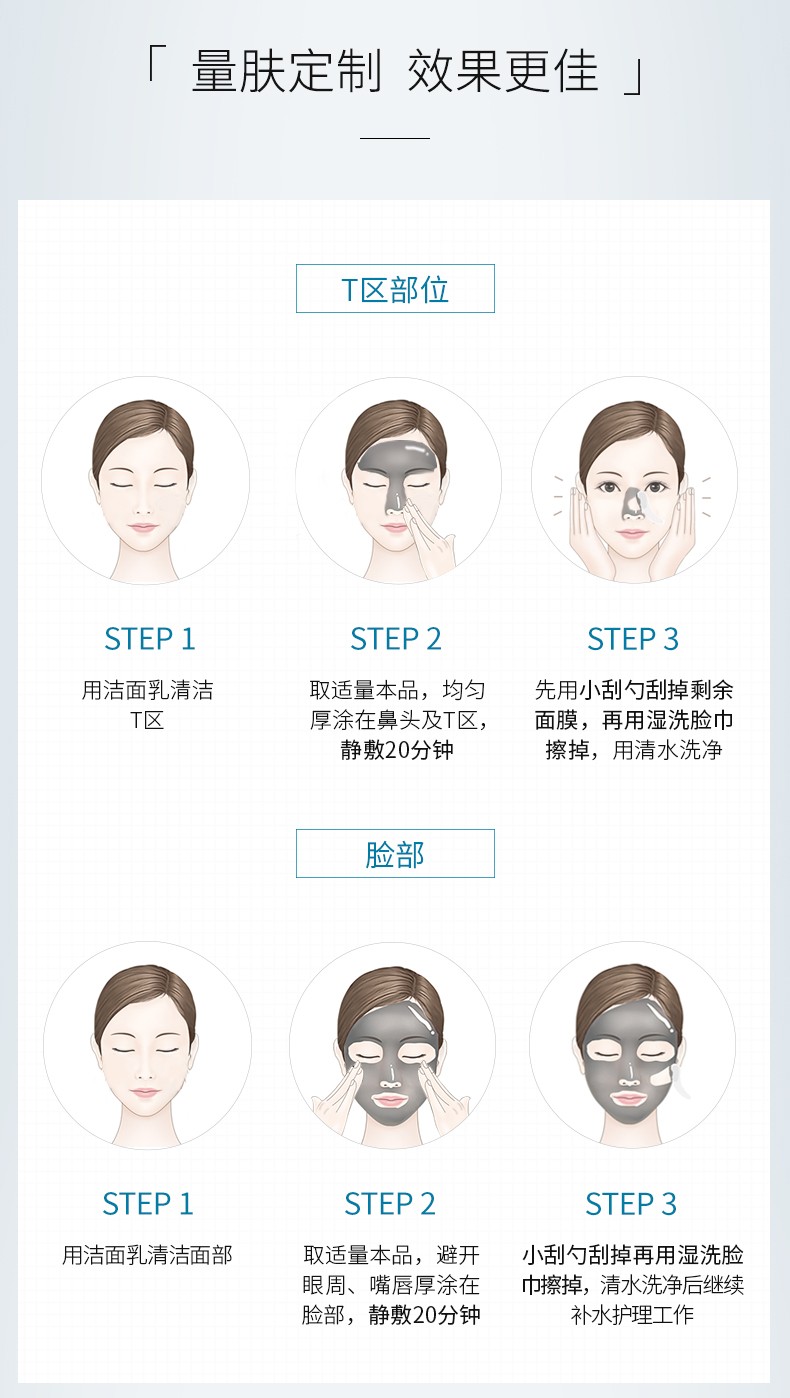 「 量肤定制 效果更佳 」

T区部位

STEP 1

用洁面乳清洁T区

STEP 2

取适量本品，均匀厚涂在鼻头及T区，静敷20分钟

STEP 3

先用小刮勺刮掉剩余面膜，再用湿洗脸巾擦掉，用清水洗净

脸部

STEP 1

用洁面乳清洁面部

STEP 2

取适量本品，避开眼周、嘴唇厚涂在脸部，静敷20分钟

STEP 3

小刮勺刮掉再用湿洗脸巾擦掉，清水洗净后继续补水护理工作