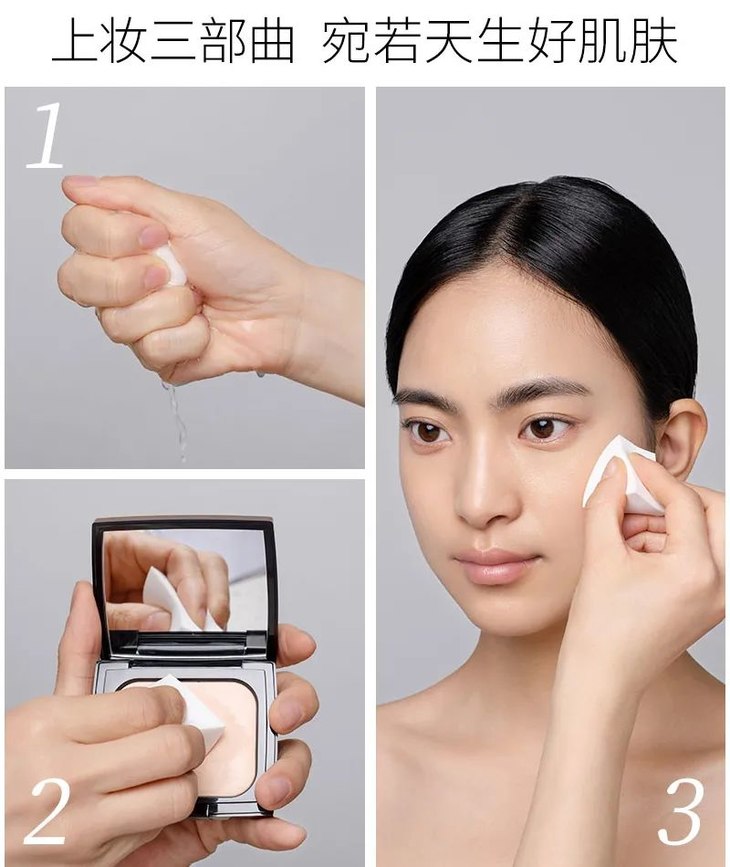 上妆三部曲 宛若天生好肌肤

1

2

3