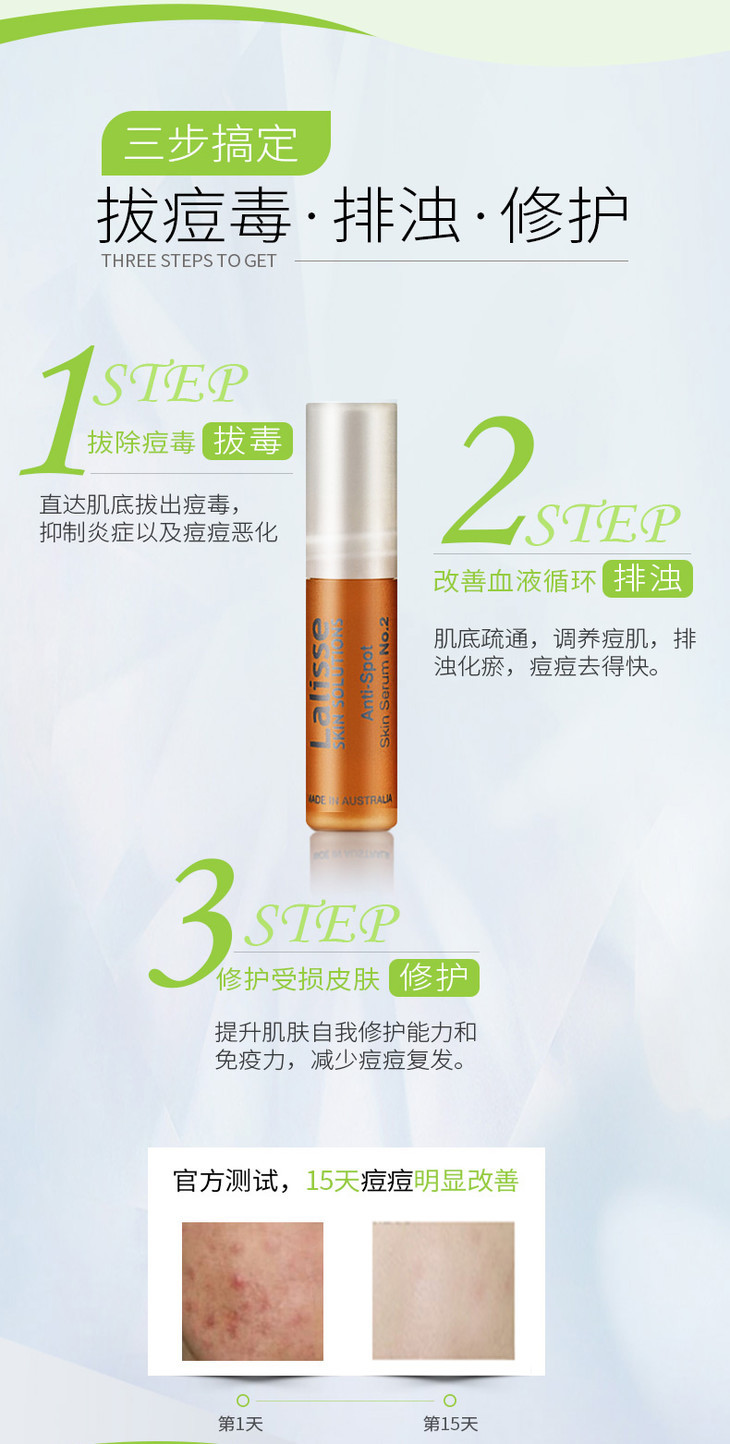 三步搞定

拔痘毒·排浊·修护

THREE STEPS TO GET

1 STEP

拔除痘毒 拔毒

直达肌底拔出痘毒，抑制炎症以及痘痘恶化

Lalisse SKIN SOLUTIONS Anti-Spot Skin Serum No.2 MADE IN AUSTRALIA

2 STEP

改善血液循环 排浊

肌底疏通，调养痘肌，排浊化瘀，痘痘去得快。

3 STEP

修护受损皮肤 修护

提升肌肤自我修护能力和免疫力，减少痘痘复发。

官方测试，15天痘痘明显改善

第1天

第15天