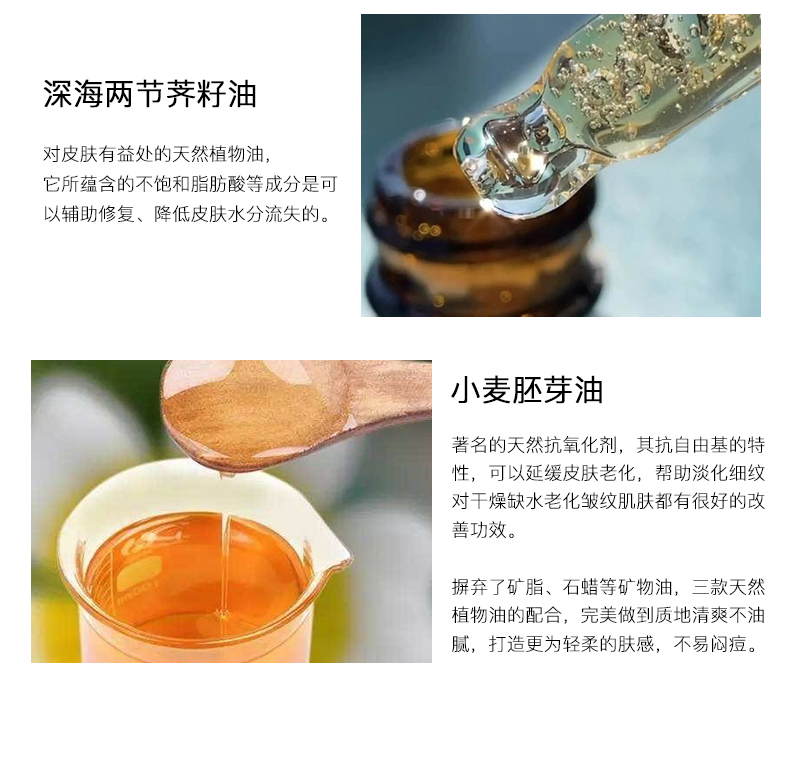 深海两节荠籽油

对皮肤有益处的天然植物油，它所蕴含的不饱和脂肪酸等成分是可以辅助修复、降低皮肤水分流失的。

小麦胚芽油

著名的天然抗氧化剂，其抗自由基的特性，可以延缓皮肤老化，帮助淡化细纹对干燥缺水老化皱纹肌肤都有很好的改善功效。

摒弃了矿脂、石蜡等矿物油，三款天然植物油的配合，完美做到质地清爽不油腻，打造更为轻柔的肤感，不易闷痘。