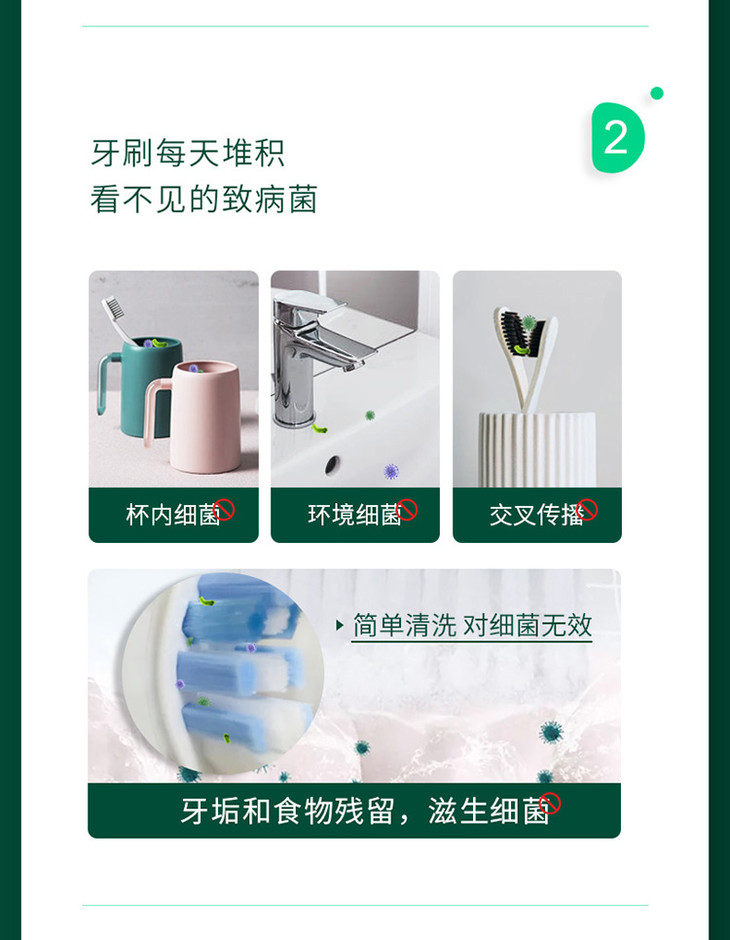 2

牙刷每天堆积
看不见的致病菌

杯内细菌

环境细菌

交叉传播

简单清洗 对细菌无效

牙垢和食物残留，滋生细菌