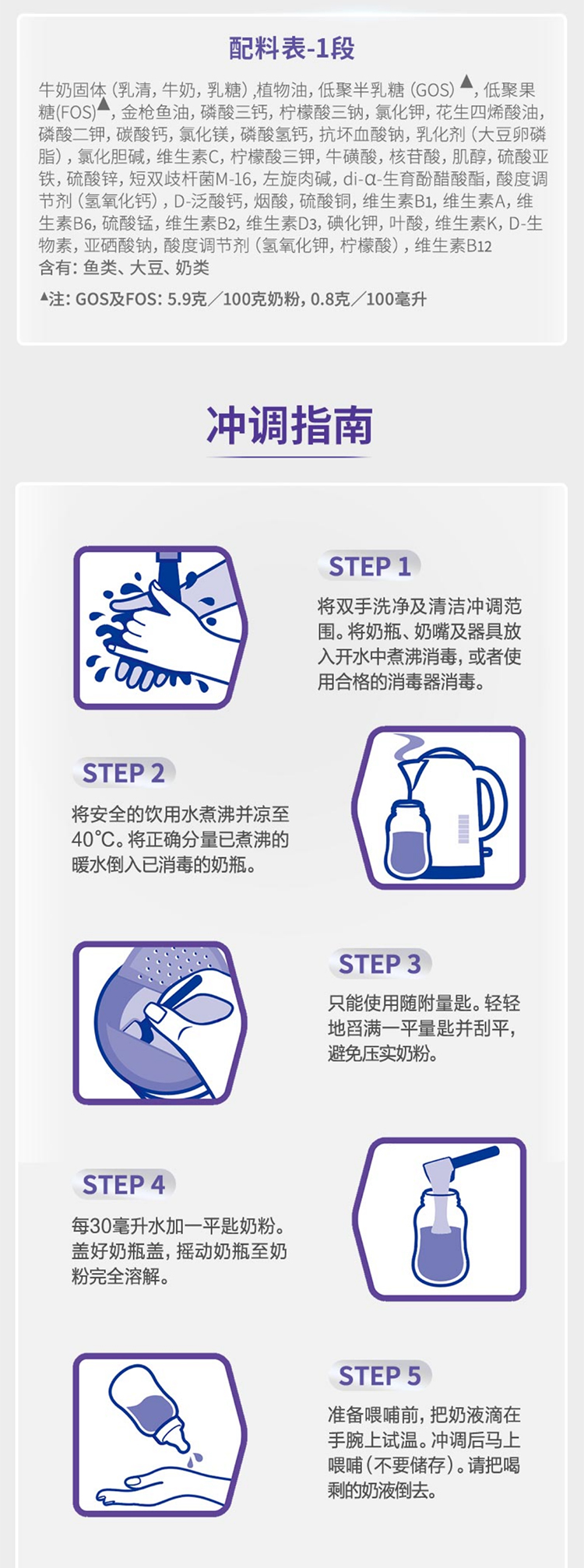 配料表-1段

牛奶固体（乳清，牛奶，乳糖）,植物油，低聚半乳糖（GOS）▲，低聚果糖(FOS)▲，金枪鱼油，磷酸三钙，柠檬酸三钠，氯化钾，花生四烯酸油，磷酸二钾，碳酸钙，氯化镁，磷酸氢钙，抗坏血酸钠，乳化剂（大豆卵磷脂），氯化胆碱，维生素C，柠檬酸三钾，牛磺酸，核苷酸，肌醇，硫酸亚铁，硫酸锌，短双歧杆菌M-16，左旋肉碱，di-α-生育酚醋酸酯，酸度调节剂（氢氧化钙），D-泛酸钙，烟酸，硫酸铜，维生素B1，维生素A，维生素B6，硫酸锰，维生素B2，维生素D3，碘化钾，叶酸，维生素K，D-生物素，亚硒酸钠，酸度调节剂（氢氧化钾，柠檬酸），维生素B12
含有：鱼类、大豆、奶类

▲注：GOS及FOS：5.9克／100克奶粉，0.8克／100毫升

冲调指南

STEP 1
将双手洗净及清洁冲调范围。将奶瓶、奶嘴及器具放入开水中煮沸消毒，或者使用合格的消毒器消毒。

STEP 2
将安全的饮用水煮沸并凉至40°C。将正确分量已煮沸的暖水倒入已消毒的奶瓶。

STEP 3
只能使用随附量匙。轻轻地舀满一平量匙并刮平，避免压实奶粉。

STEP 4
每30毫升水加一平匙奶粉。盖好奶瓶盖，摇动奶瓶至奶粉完全溶解。

STEP 5
准备喂哺前，把奶液滴在手腕上试温。冲调后马上喂哺（不要储存）。请把喝剩的奶液倒去。