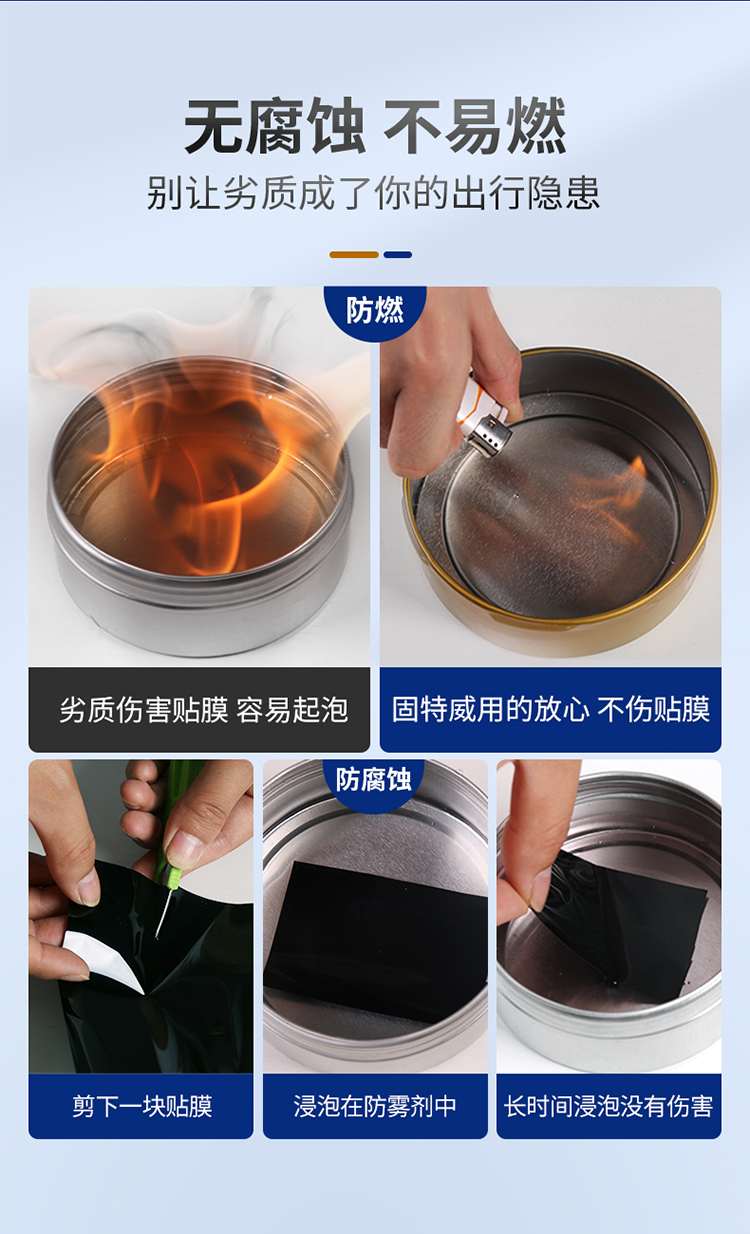 无腐蚀 不易燃

别让劣质成了你的出行隐患

防燃

劣质伤害贴膜 容易起泡

固特威用的放心 不伤贴膜

防腐蚀

剪下一块贴膜

浸泡在防雾剂中

长时间浸泡没有伤害